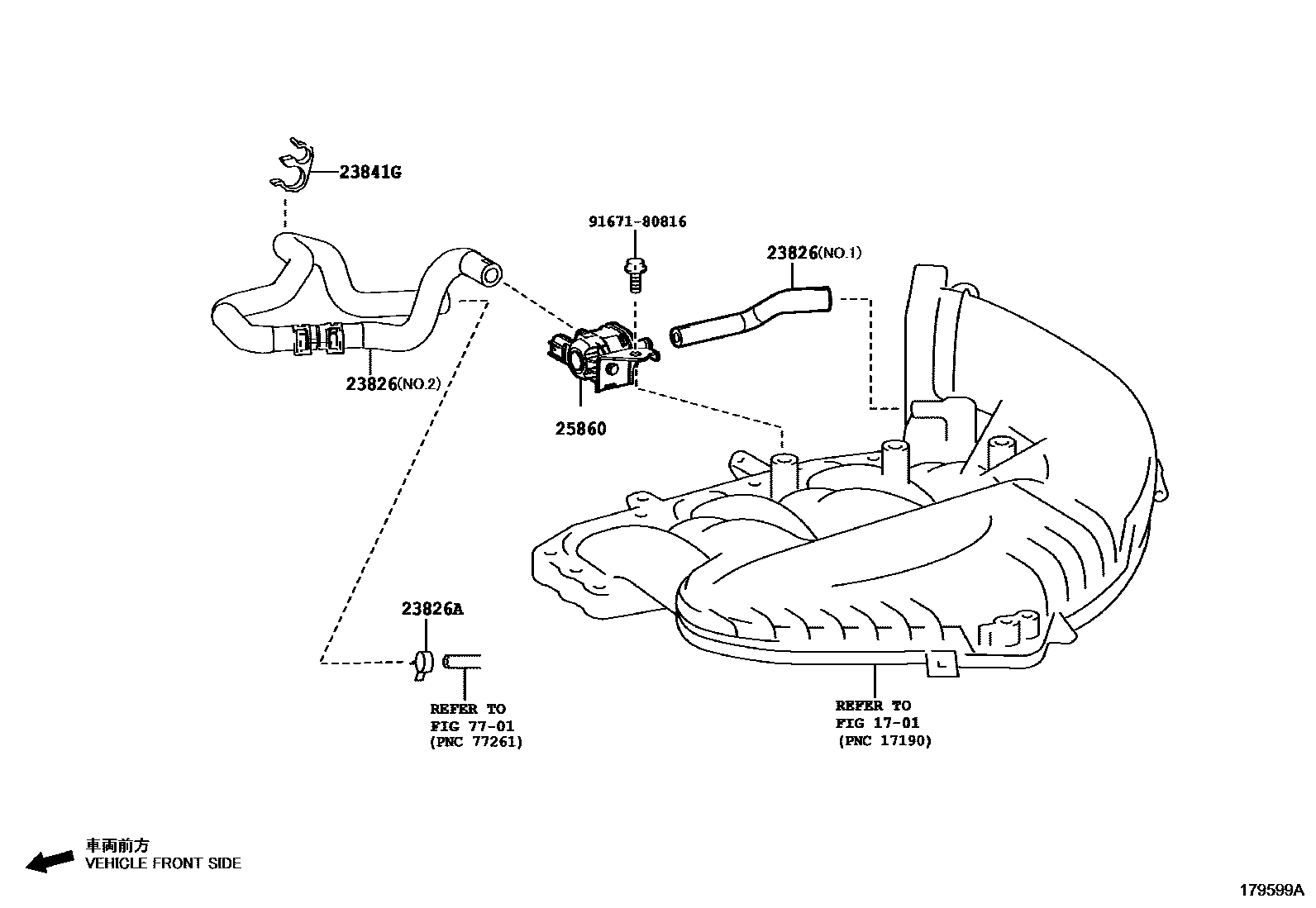 23841G

91671-80816

23826(NO.1)

23826(NO.2)

25860

23826A

REFER TO
FIG 77-01
(PNC 77261)

REFER TO
FIG 17-01
(PNC 17190)

車両前方
VEHICLE FRONT SIDE

179599A