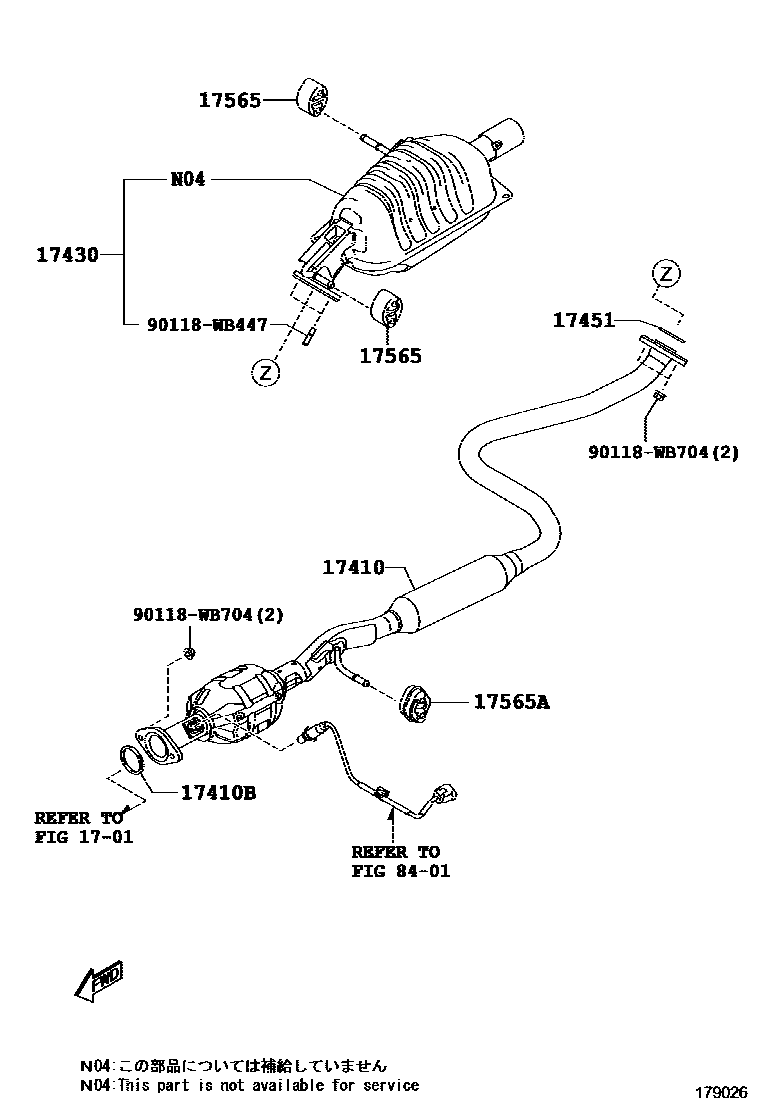 17565

N04

17430

90118-WB447

Z

17565

Z

17451

90118-WB704(2)

17410

90118-WB704(2)

17565A

17410B

REFER TO
FIG 17-01

REFER TO
FIG 84-01

FWD

N04:この部品については補給していません
N04:This part is not available for service

179026