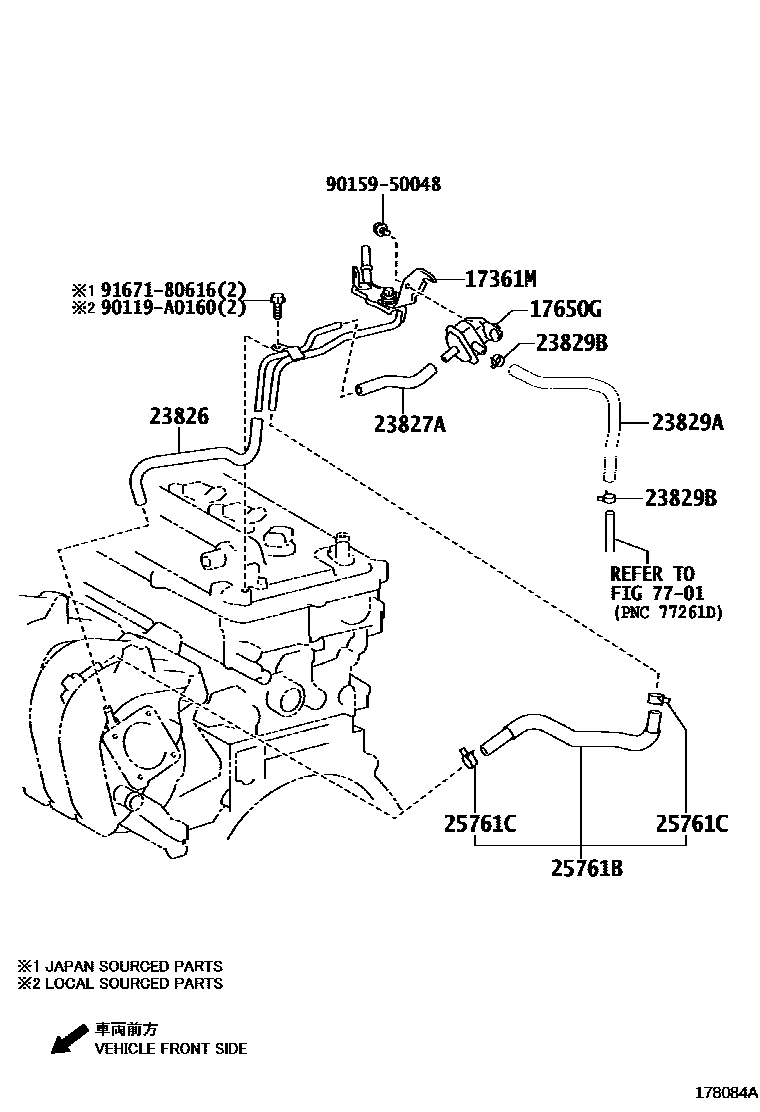 90159-50048

※1 91671-80616(2)
※2 90119-A0160(2)

17361M

17650G

23829B

23826

23827A

23829A

23829B

REFER TO
FIG 77-01
(PNC 77261D)

25761C

25761C

25761B

※1 JAPAN SOURCED PARTS
※2 LOCAL SOURCED PARTS

車両前方
VEHICLE FRONT SIDE

178084A