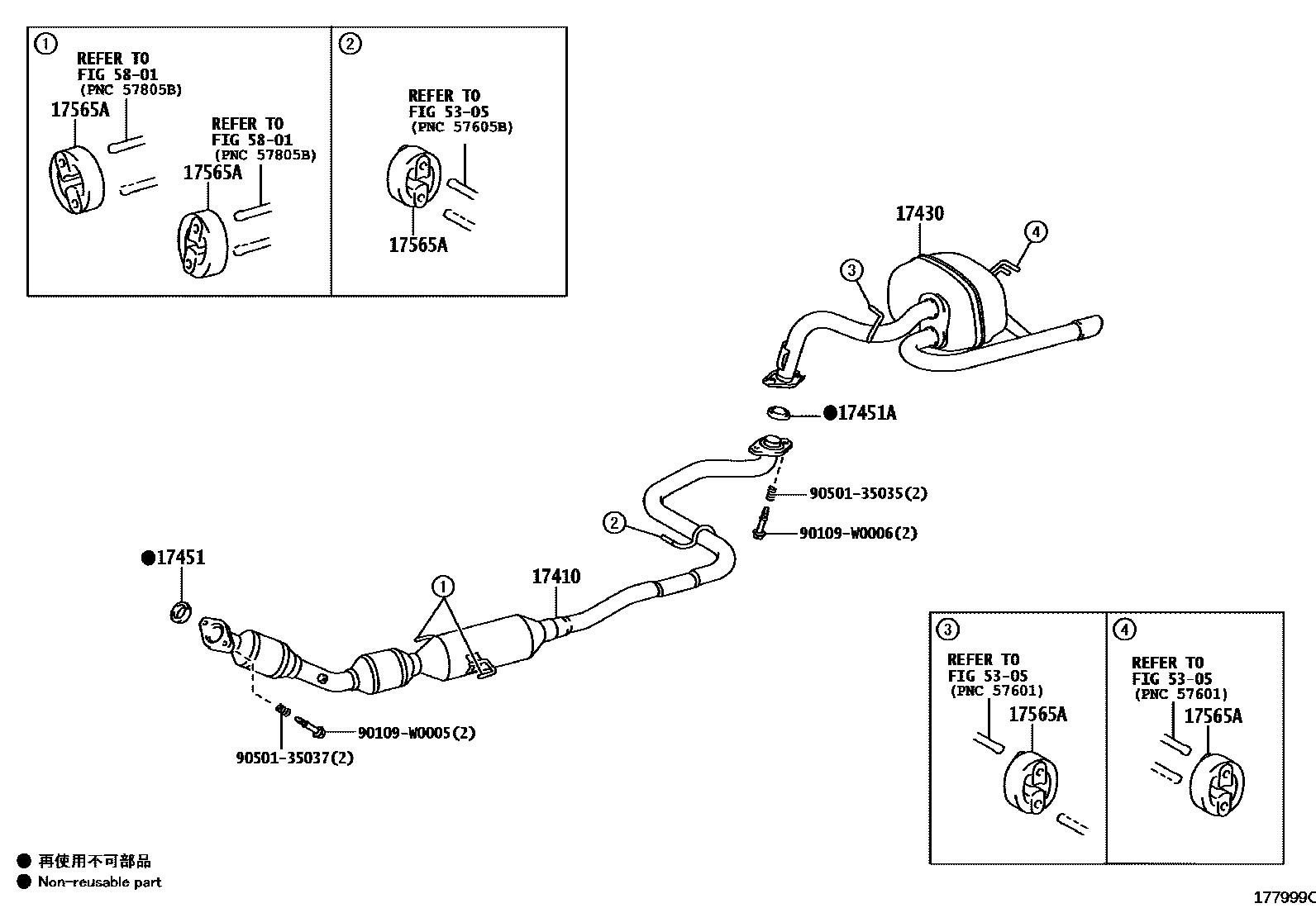 ①
REFER TO
FIG 58-01
(PNC 57805B)
17565A
REFER TO
FIG 58-01
(PNC 57805B)
17565A

②
REFER TO
FIG 53-05
(PNC 57605B)
17565A

17430
④
③
●17451A
90501-35035(2)
90109-W0006(2)
②
●17451
①
17410
90109-W0005(2)
90501-35037(2)

③
REFER TO
FIG 53-05
(PNC 57601)
17565A

④
REFER TO
FIG 53-05
(PNC 57601)
17565A

● 再使用不可部品
● Non-reusable part

177999C