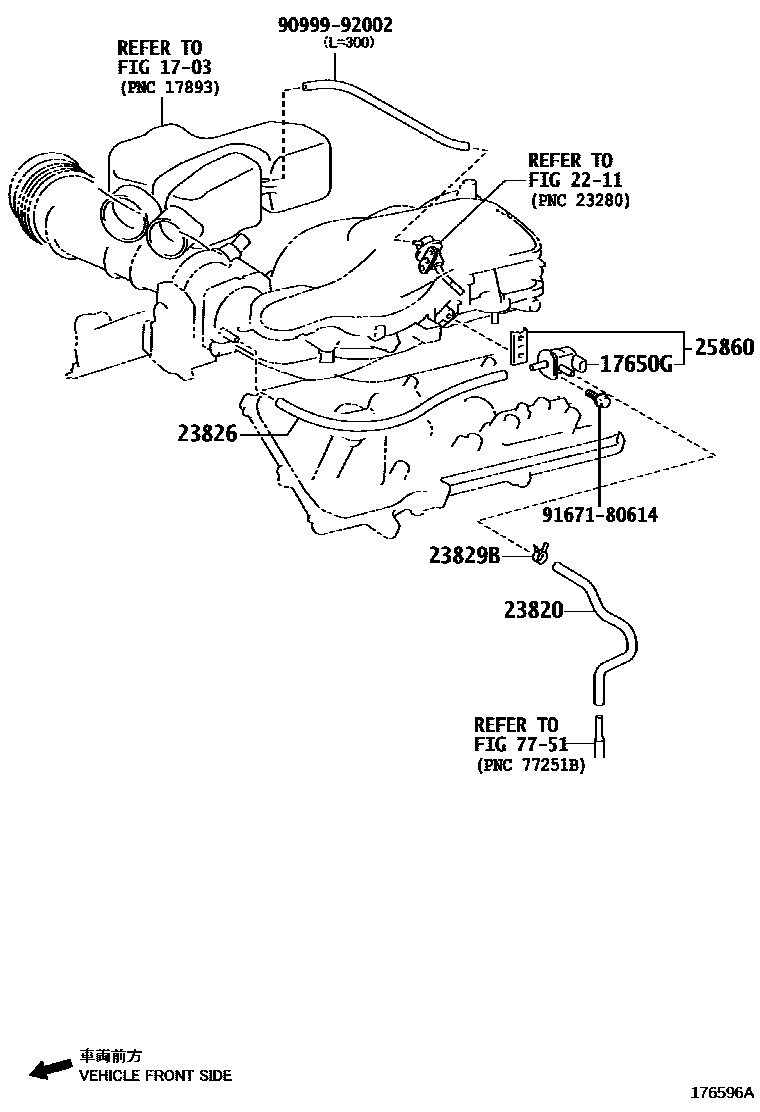 REFER TO
FIG 17-03
(PNC 17893)

90999-92002
(L=300)

REFER TO
FIG 22-11
(PNC 23280)

25860

17650G

23826

91671-80614

23829B

23820

REFER TO
FIG 77-51
(PNC 77251B)

車両前方
VEHICLE FRONT SIDE

176596A