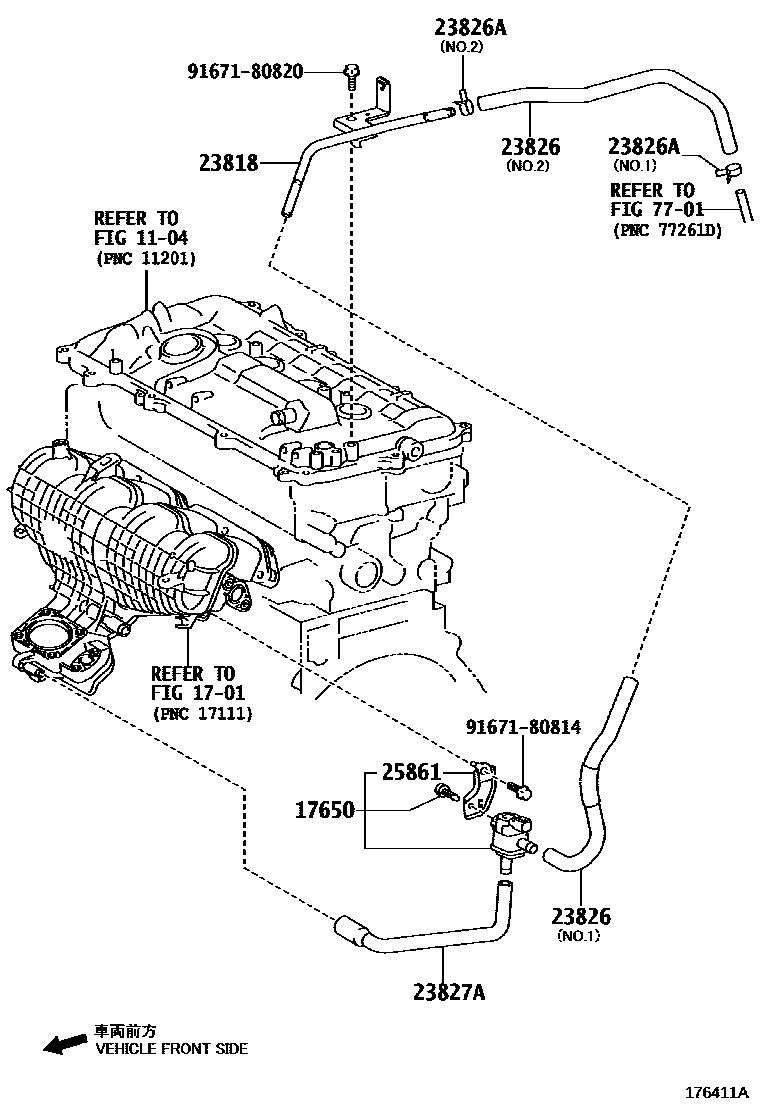 23826A
(NO.2)

91671-80820

23818

23826
(NO.2)

23826A
(NO.1)

REFER TO
FIG 77-01
(PNC 77261D)

REFER TO
FIG 11-04
(PNC 11201)

REFER TO
FIG 17-01
(PNC 17111)

91671-80814

25861

17650

23826
(NO.1)

23827A

車両前方
VEHICLE FRONT SIDE

176411A