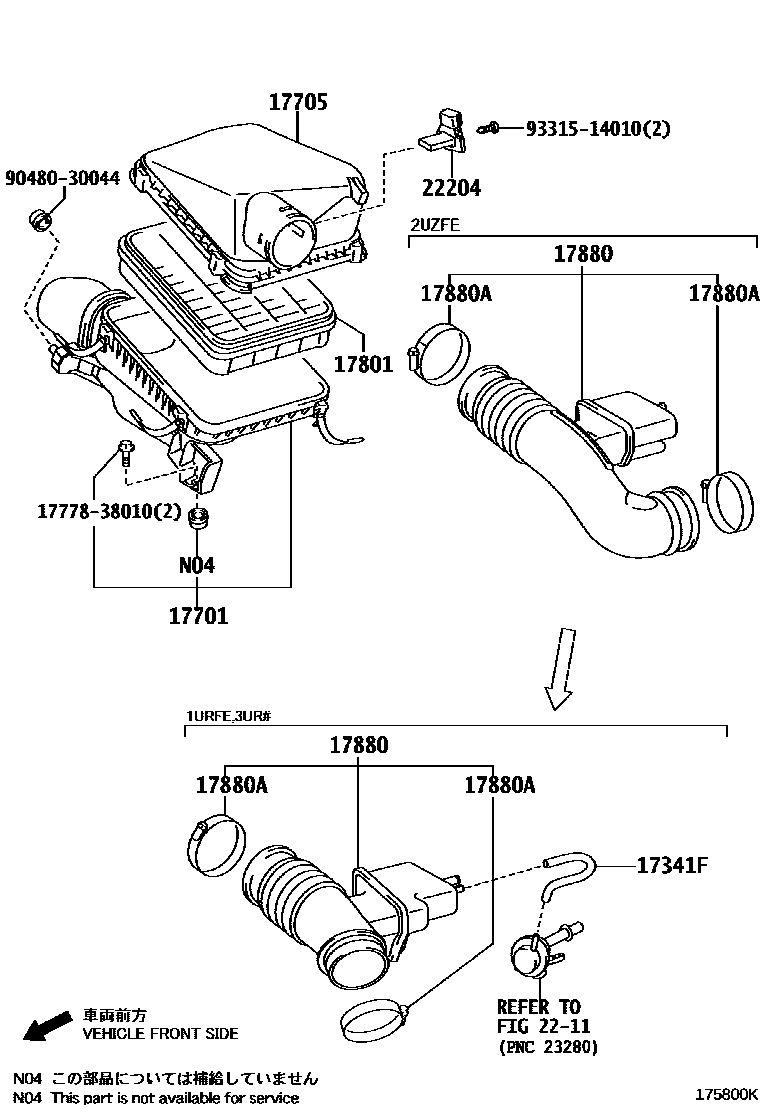 17705
93315-14010(2)
90480-30044
22204
2UZFE
17880
17880A
17880A
17801
17778-38010(2)
N04
17701

1URFE,3UR#
17880
17880A
17880A
17341F
REFER TO
FIG 22-11
(PNC 23280)

車両前方
VEHICLE FRONT SIDE

N04 この部品については補給していません
N04 This part is not available for service
175800K