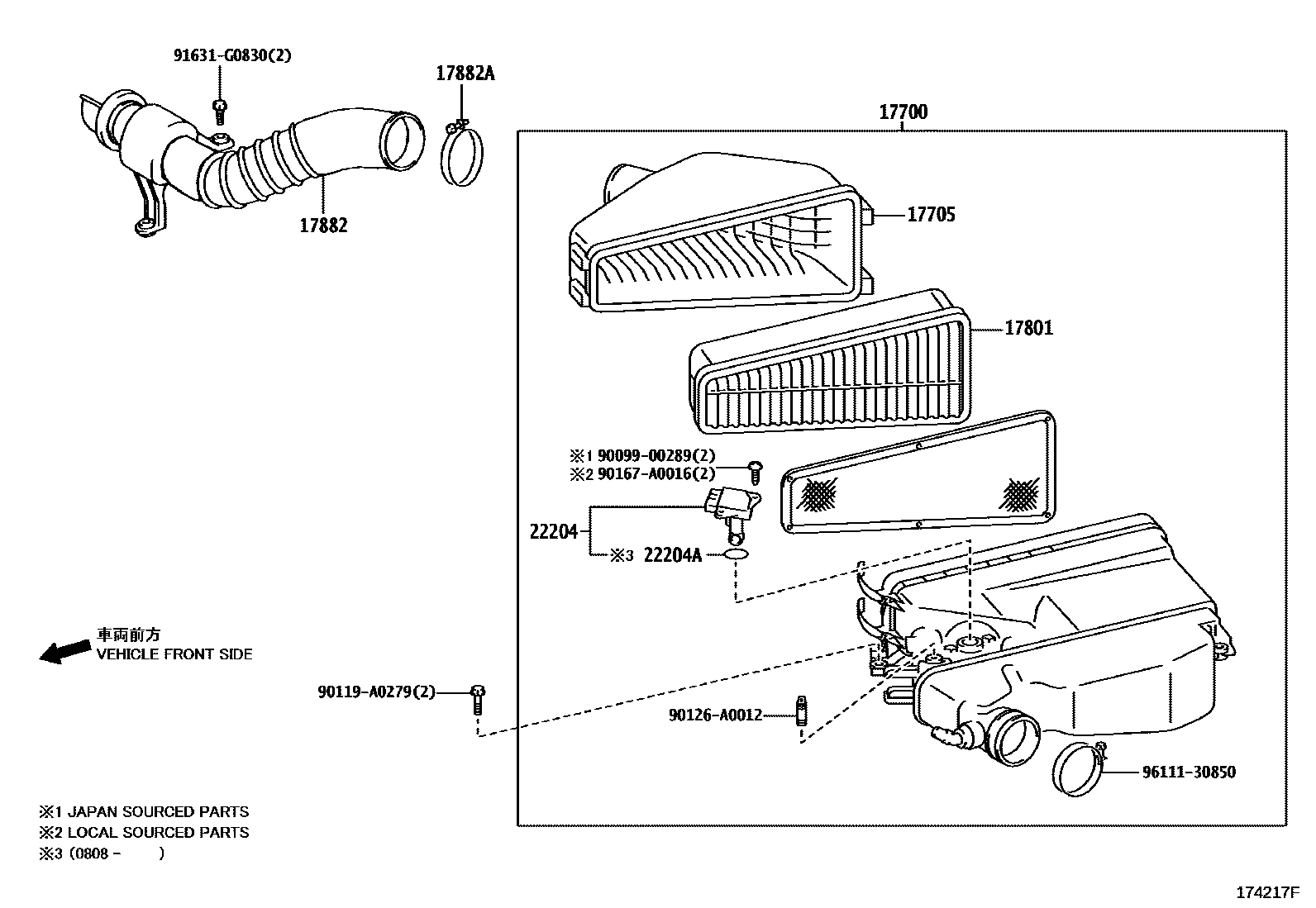 91631-G0830(2)

17882A

17882

17700

17705

17801

※1 90099-00289(2)
※2 90167-A0016(2)

22204

※3 22204A

車両前方
VEHICLE FRONT SIDE

90119-A0279(2)

90126-A0012

96111-30850

※1 JAPAN SOURCED PARTS
※2 LOCAL SOURCED PARTS
※3 (0808 - )

174217F