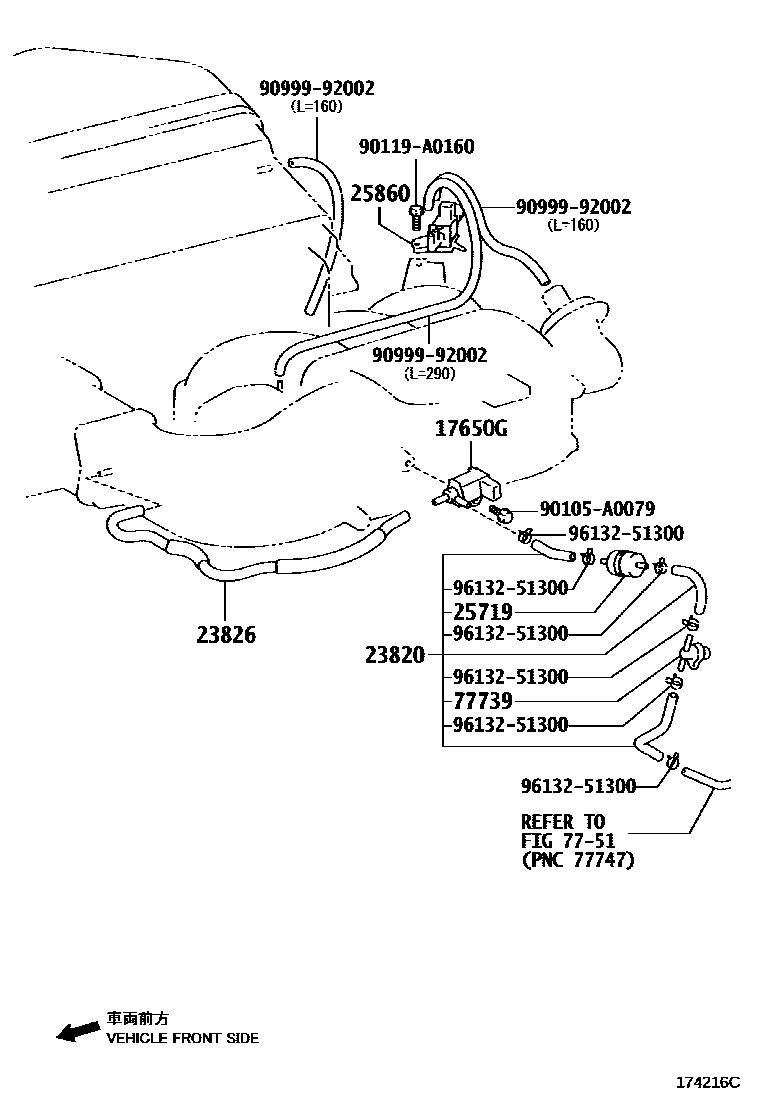 90999-92002
(L=160)
90119-A0160
25860
90999-92002
(L=160)
90999-92002
(L=290)
17650G
90105-A0079
96132-51300
96132-51300
25719
96132-51300
23820
96132-51300
77739
96132-51300
23826
96132-51300
REFER TO
FIG 77-51
(PNC 77747)
車両前方
VEHICLE FRONT SIDE
174216C