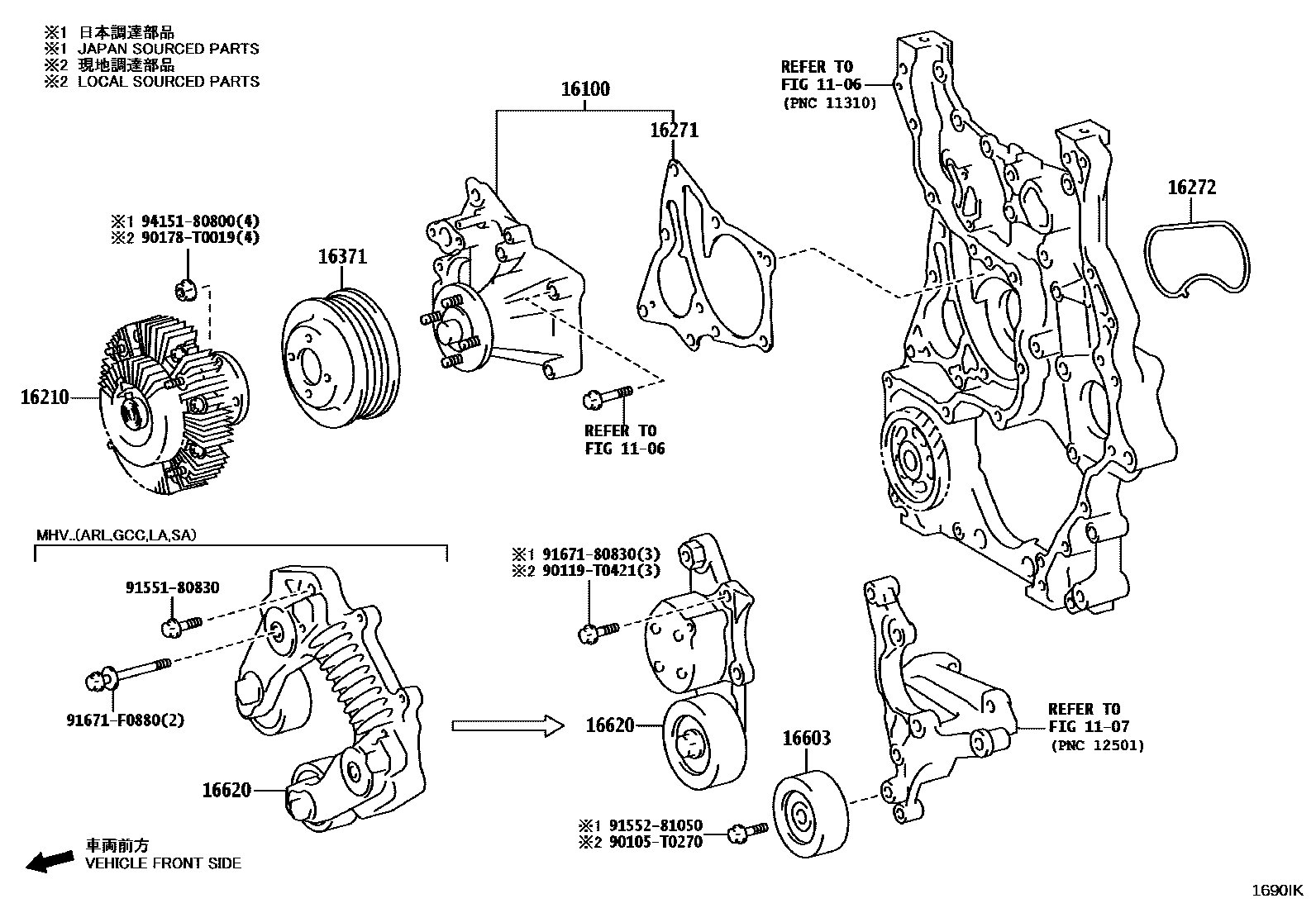 ※1 日本調達部品
※1 JAPAN SOURCED PARTS
※2 現地調達部品
※2 LOCAL SOURCED PARTS

REFER TO
FIG 11-06
(PNC 11310)

16100

16271

16272

※1 94151-80800(4)
※2 90178-T0019(4)

16371

16210

REFER TO
FIG 11-06

MHV..(ARL,GCC,LA,SA)

91551-80830

91671-F0880(2)

16620

※1 91671-80830(3)
※2 90119-T0421(3)

16620

16603

REFER TO
FIG 11-07
(PNC 12501)

※1 91552-81050
※2 90105-T0270

車両前方
VEHICLE FRONT SIDE

1690IK