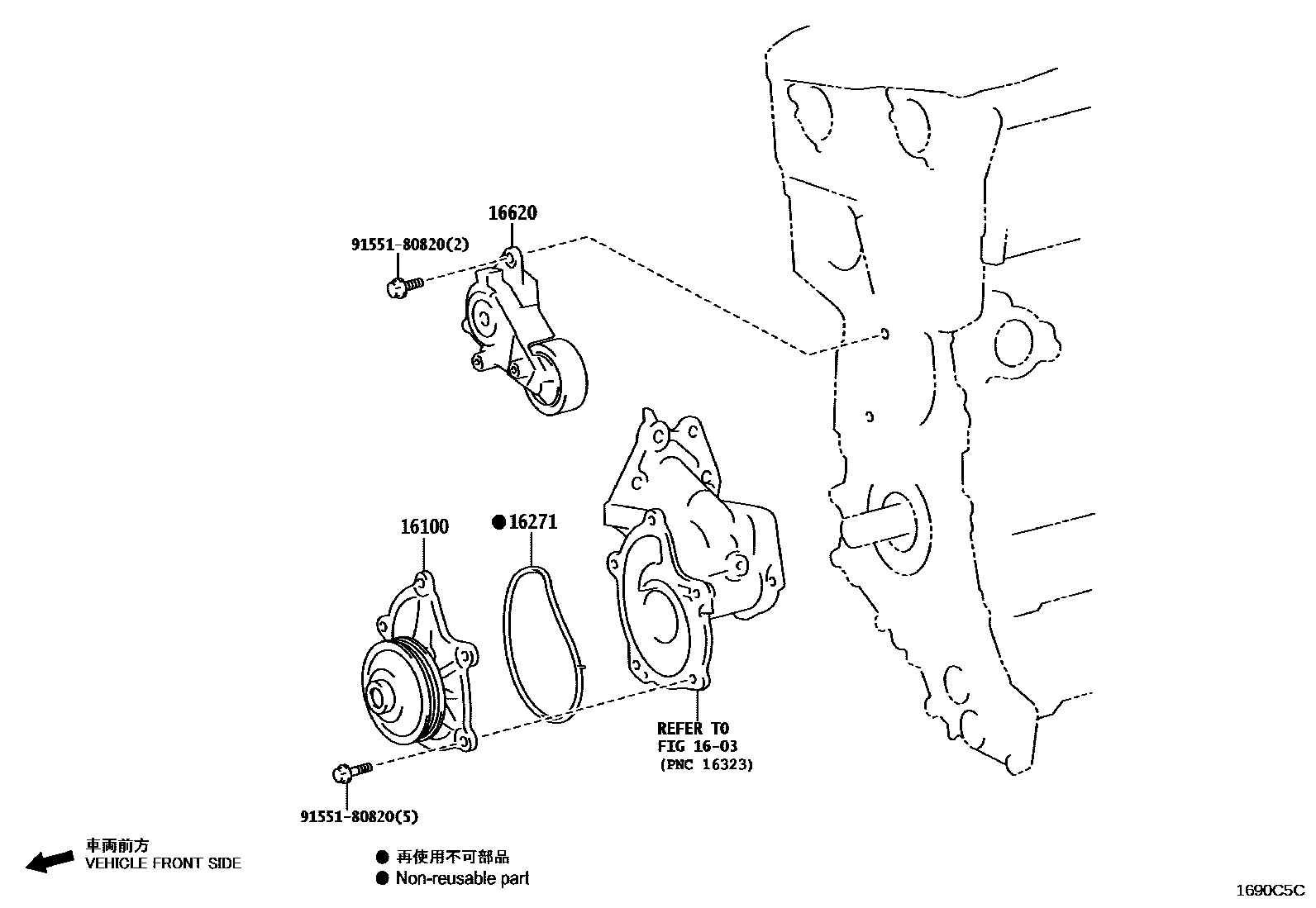 16620

91551-80820(2)

16100

● 16271

REFER TO
FIG 16-03
(PNC 16323)

91551-80820(5)

車両前方
VEHICLE FRONT SIDE

● 再使用不可部品
● Non-reusable part

1690C5C