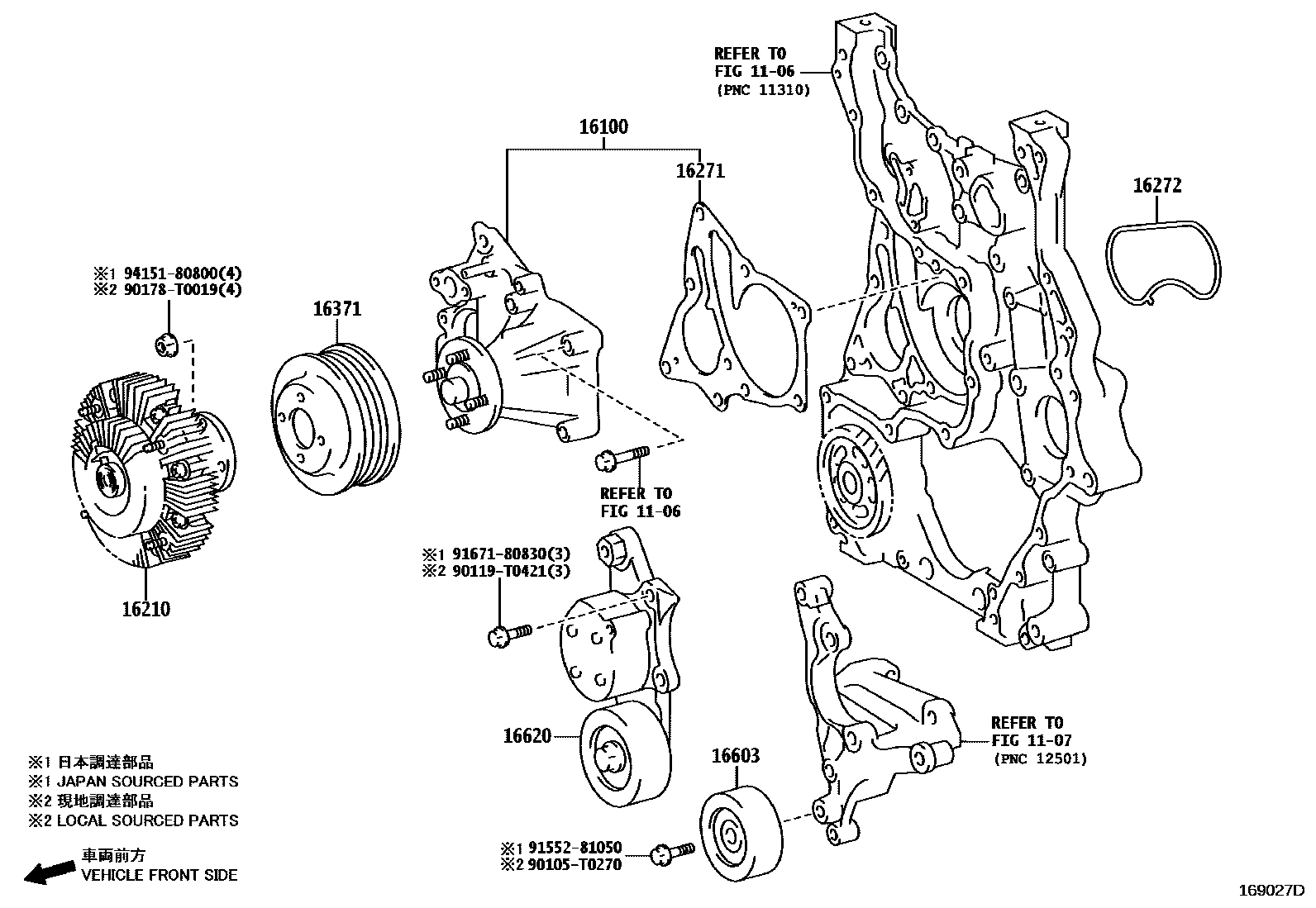 REFER TO
FIG 11-06
(PNC 11310)

16100

16271

16272

※1 94151-80800(4)
※2 90178-T0019(4)

16371

REFER TO
FIG 11-06

※1 91671-80830(3)
※2 90119-T0421(3)

16210

16620

16603

REFER TO
FIG 11-07
(PNC 12501)

※1 日本調達部品
※1 JAPAN SOURCED PARTS
※2 現地調達部品
※2 LOCAL SOURCED PARTS

※1 91552-81050
※2 90105-T0270

車両前方
VEHICLE FRONT SIDE

169027D