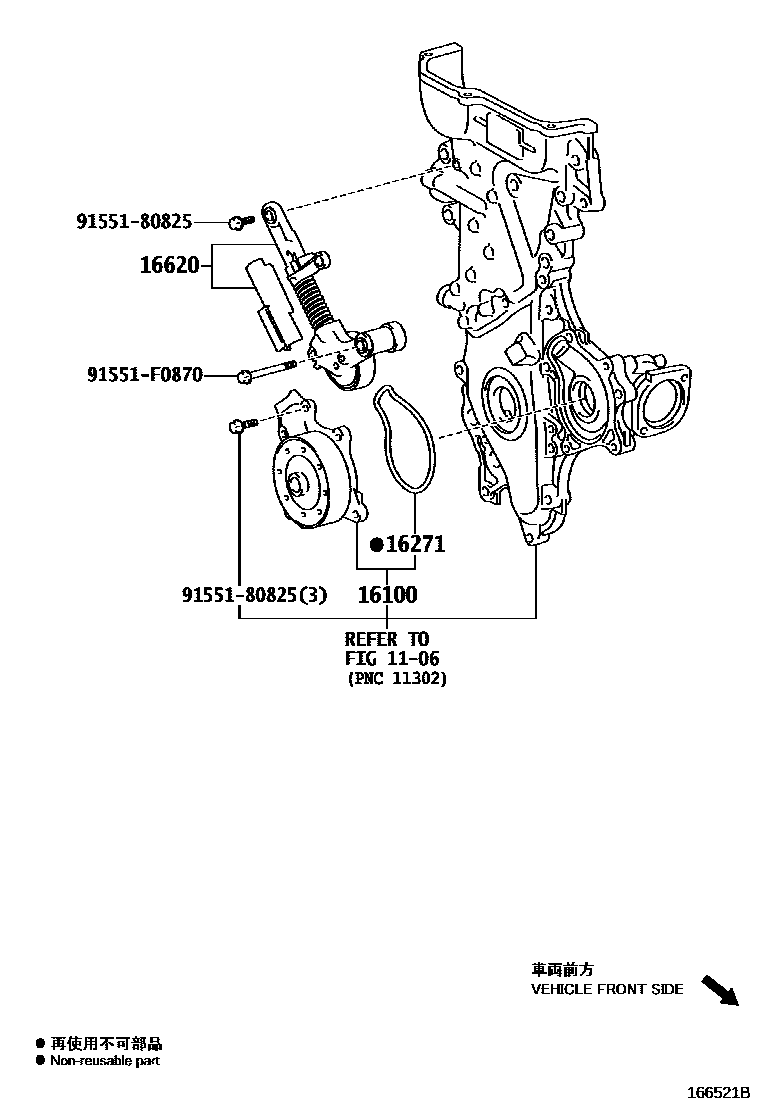 91551-80825

16620

91551-F0870

●16271

91551-80825(3)

16100

REFER TO
FIG 11-06
(PNC 11302)

車両前方
VEHICLE FRONT SIDE

● 再使用不可部品
● Non-reusable part

166521B