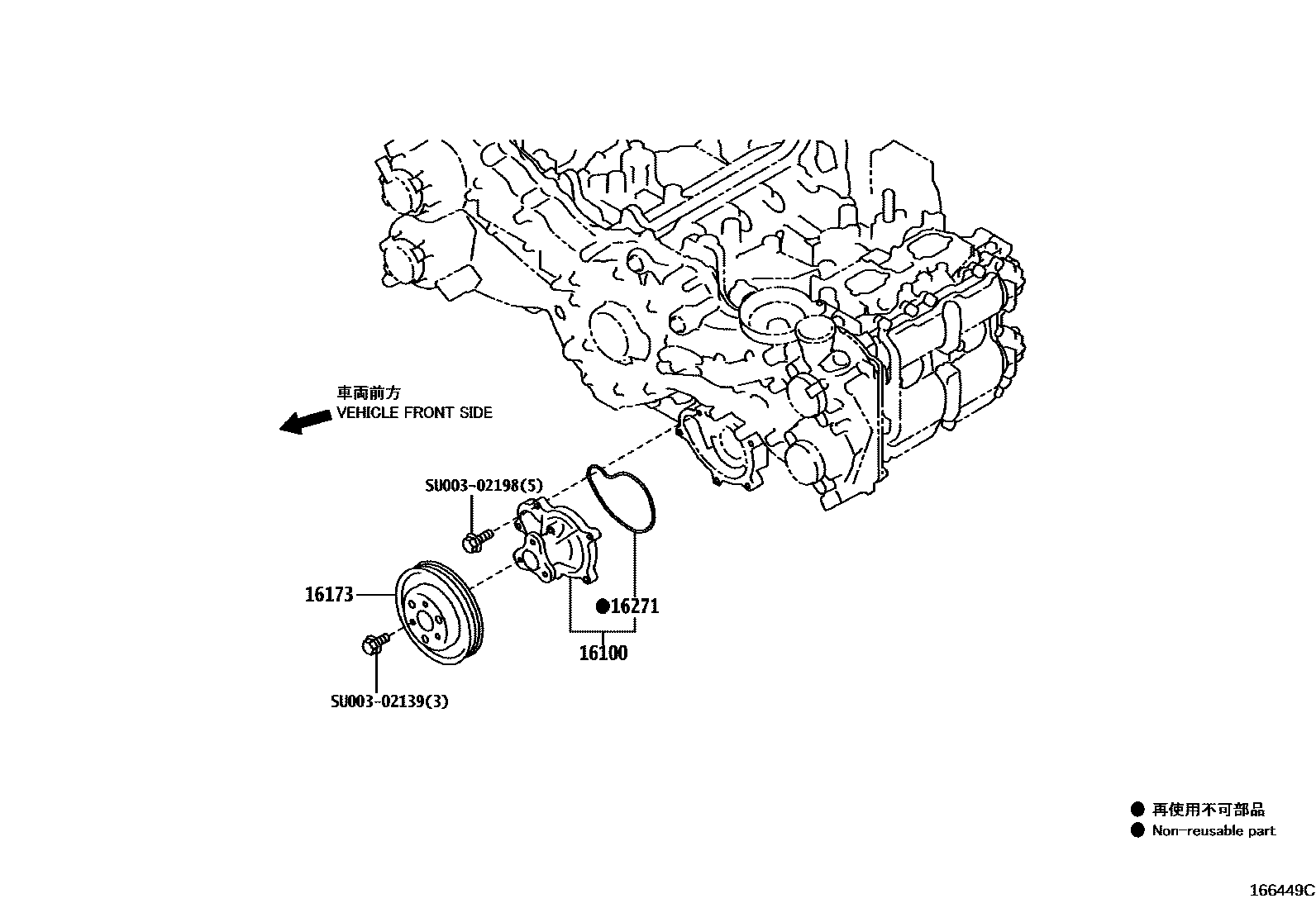 車両前方
VEHICLE FRONT SIDE

SU003-02198(5)

16173

●16271

16100

SU003-02139(3)

● 再使用不可部品
● Non-reusable part

166449C