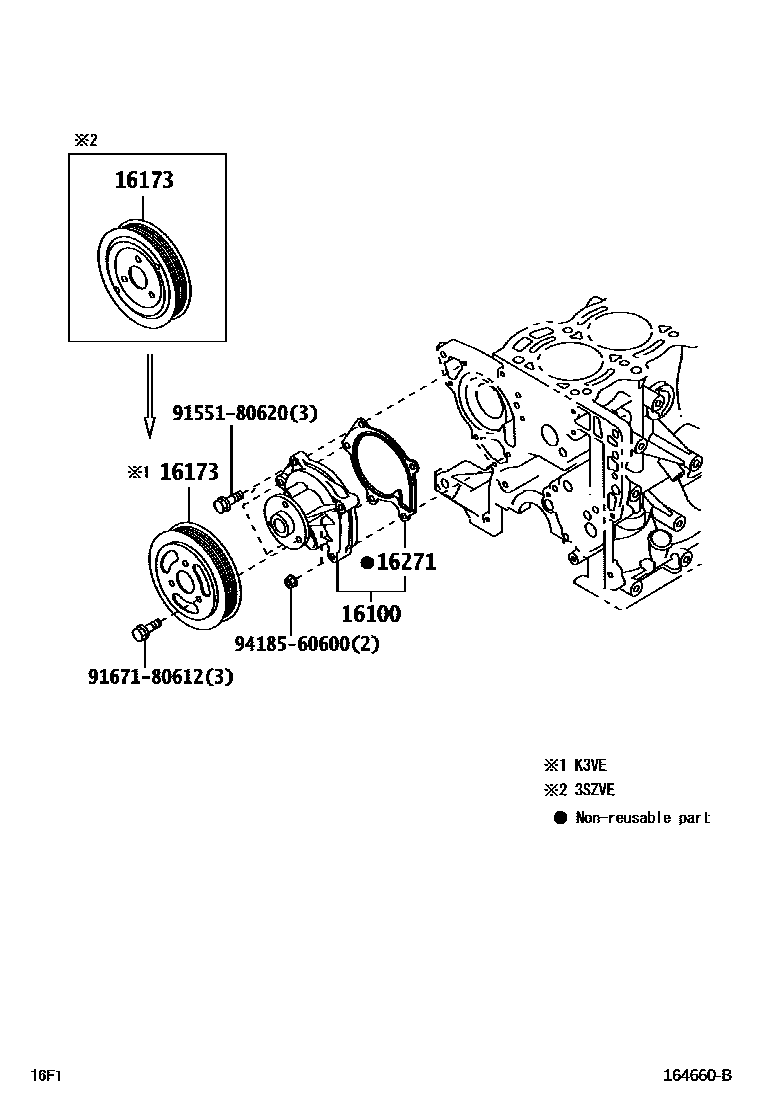 ※2
16173

91551-80620(3)

※1 16173

●16271

16100

94185-60600(2)

91671-80612(3)

※1 K3VE
※2 3SZVE
● Non-reusable part

16F1

164660-B