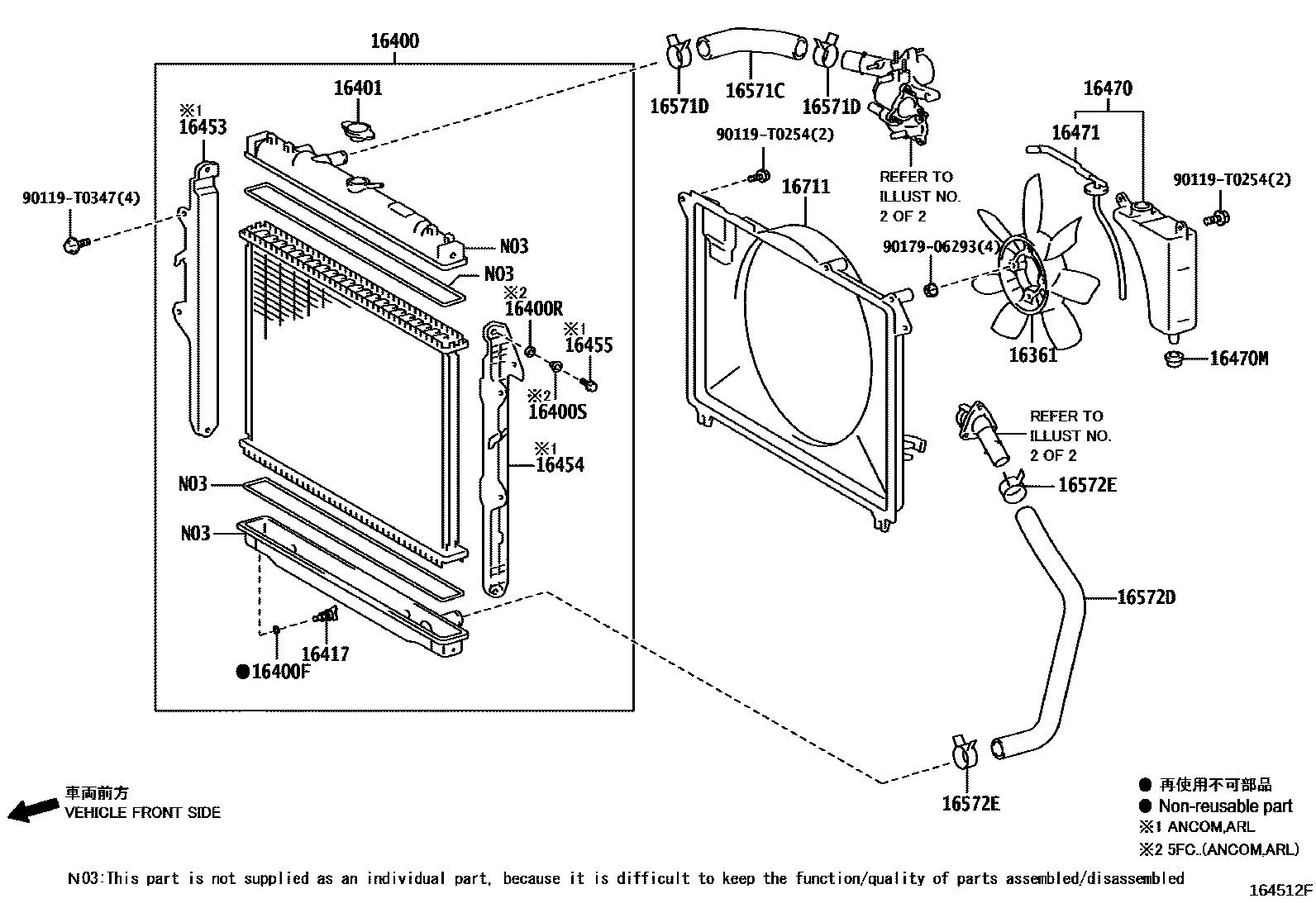 16400

16401

※1
16453

90119-T0347(4)

N03

N03

※2
16400R

※1
16455

※2
16400S

※1
16454

N03

N03

16417

●16400F

16571D

16571C

16571D

90119-T0254(2)

REFER TO
ILLUST NO.
2 OF 2

16711

16470

16471

90119-T0254(2)

90179-06293(4)

16361

16470M

REFER TO
ILLUST NO.
2 OF 2

16572E

16572D

16572E

車両前方
VEHICLE FRONT SIDE

● 再使用不可部品
● Non-reusable part
※1 ANCOM,ARL
※2 5FC..(ANCOM,ARL)

N03:This part is not supplied as an individual part, because it is difficult to keep the function/quality of parts assembled/disassembled

164512F