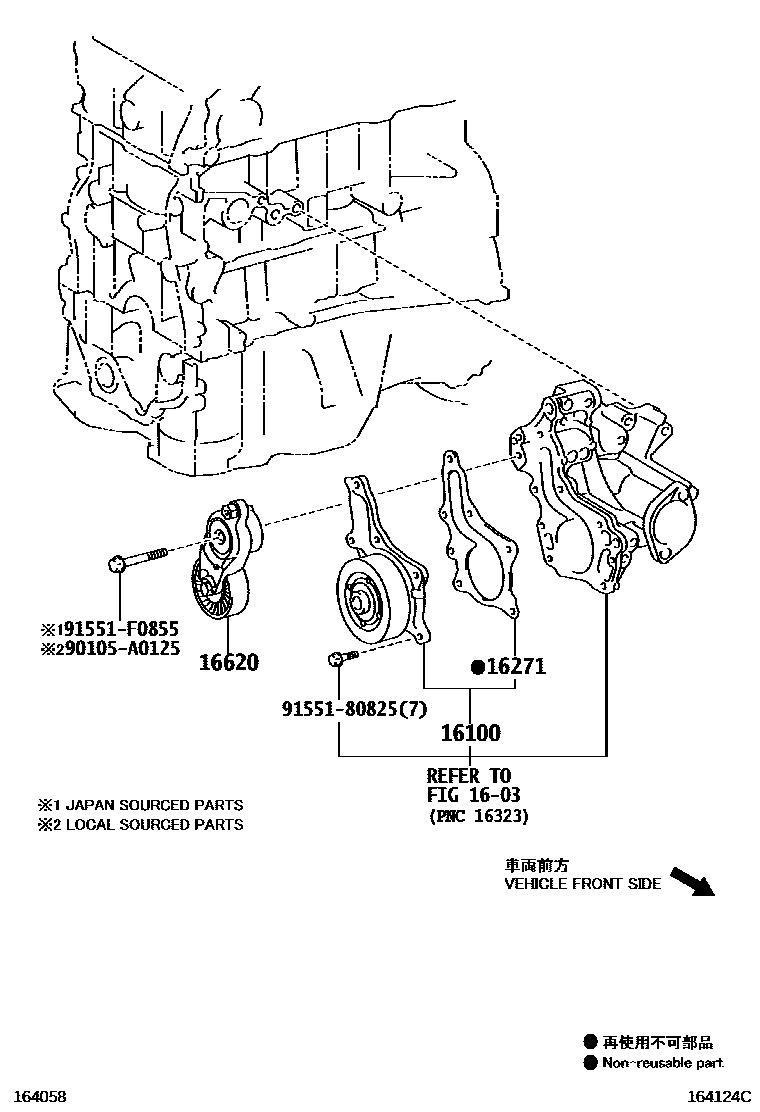 ※191551-F0855
※290105-A0125

16620

91551-80825(7)

●16271

16100

REFER TO
FIG 16-03
(PNC 16323)

※1 JAPAN SOURCED PARTS
※2 LOCAL SOURCED PARTS

車両前方
VEHICLE FRONT SIDE

● 再使用不可部品
● Non-reusable part

164058

164124C