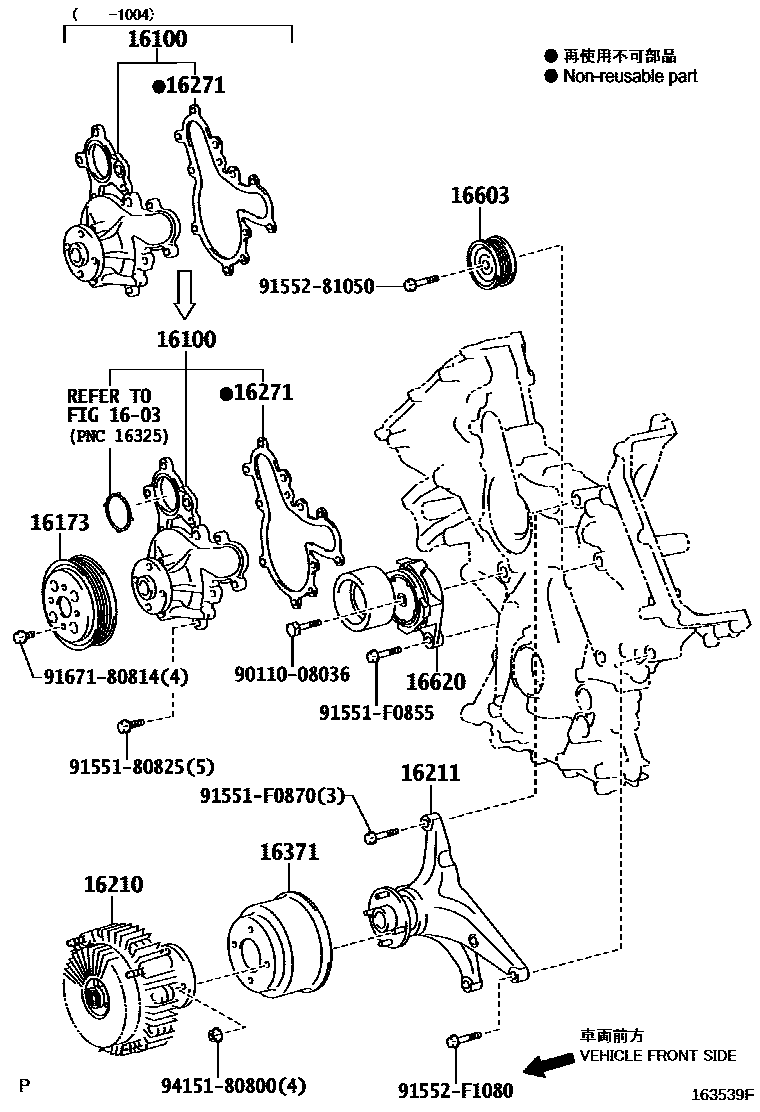 ( -1004)
16100
●16271
● 再使用不可部品
● Non-reusable part
16603
91552-81050
16100
REFER TO FIG 16-03 (PNC 16325)
●16271
16173
91671-80814(4)
90110-08036
16620
91551-F0855
91551-80825(5)
16211
91551-F0870(3)
16371
16210
94151-80800(4)
91552-F1080
車両前方
VEHICLE FRONT SIDE
P
163539F