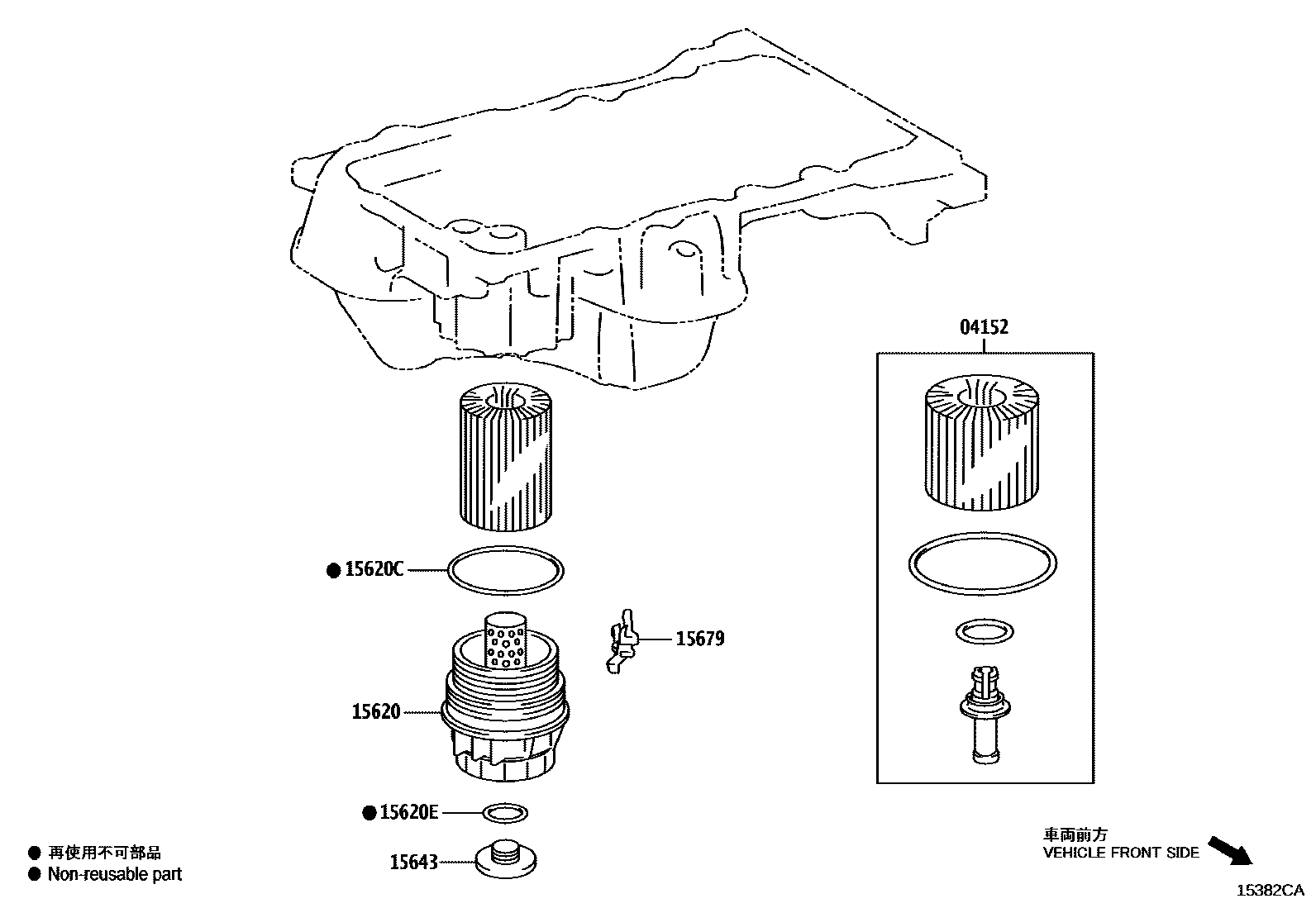 04152

● 15620C

15679

15620

● 15620E

15643

● 再使用不可部品
● Non-reusable part

車両前方
VEHICLE FRONT SIDE

15382CA