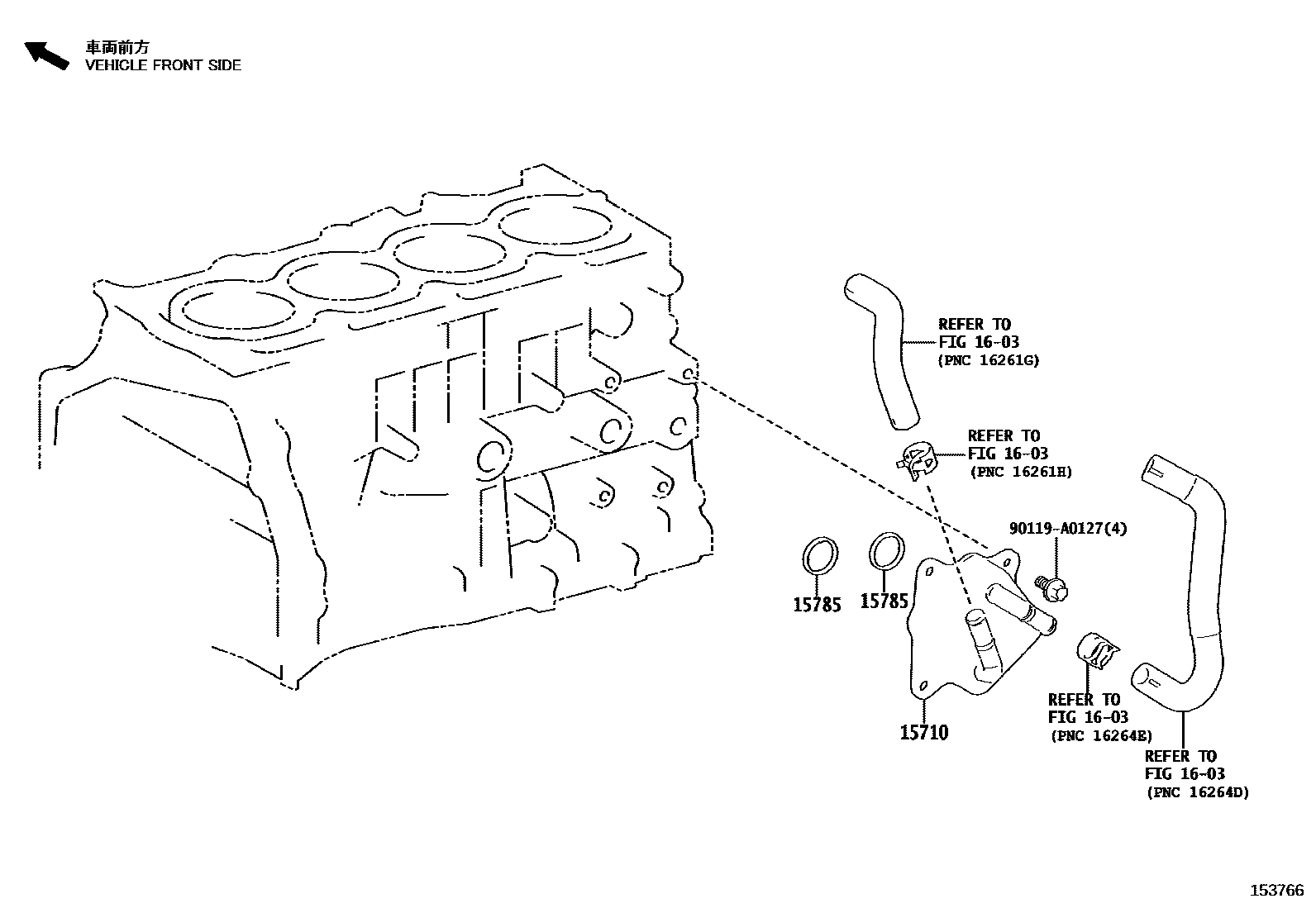 車両前方
VEHICLE FRONT SIDE

REFER TO
FIG 16-03
(PNC 16261G)

REFER TO
FIG 16-03
(PNC 16261H)

90119-A0127(4)

15785

15785

15710

REFER TO
FIG 16-03
(PNC 16264E)

REFER TO
FIG 16-03
(PNC 16264D)

153766