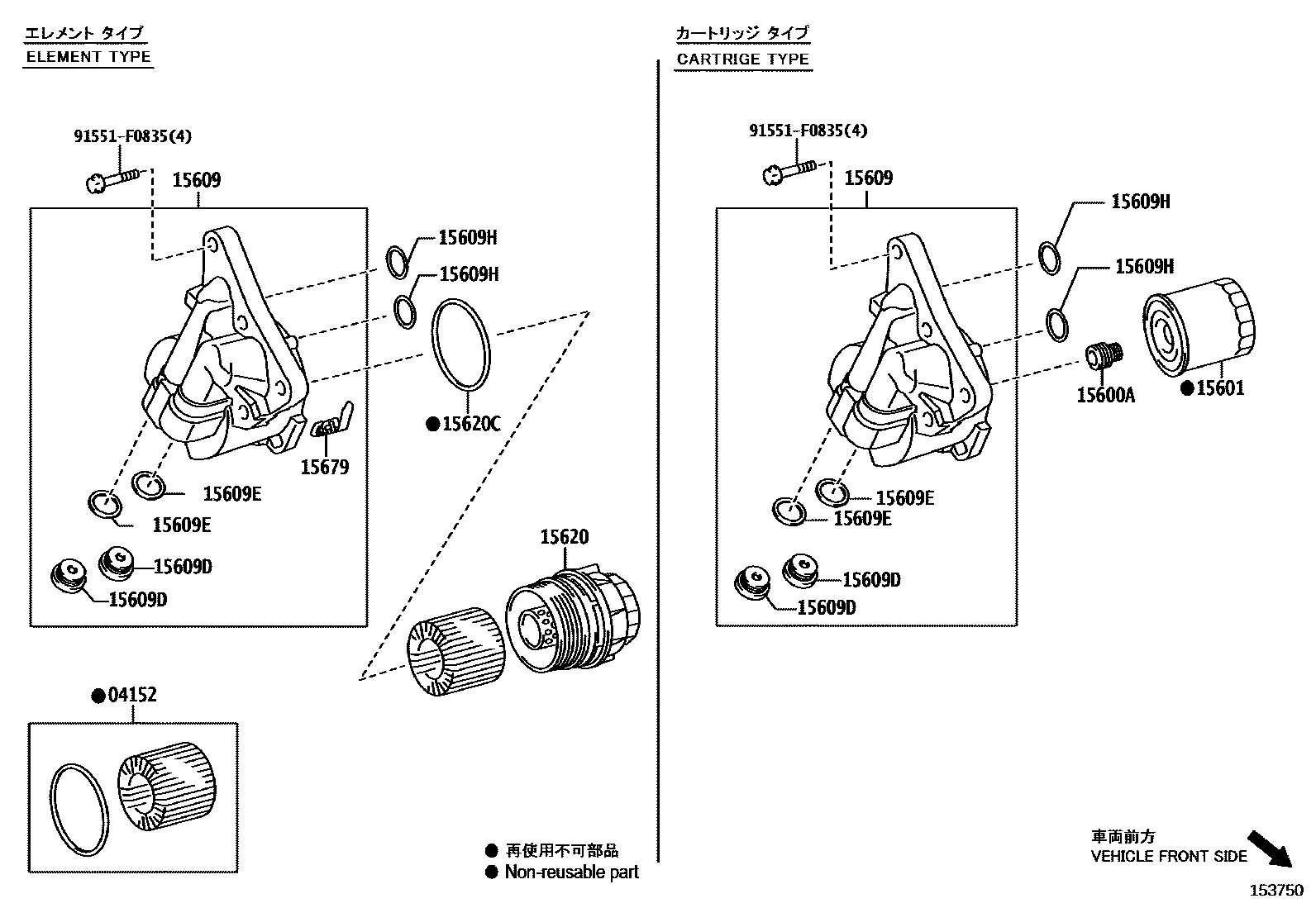 エレメント タイプ
ELEMENT TYPE

91551-F0835(4)
15609
15609H
15609H
●15620C
15679
15609E
15609E
15609D
15609D
15620
●04152

● 再使用不可部品
● Non-reusable part

カートリッジ タイプ
CARTRIGE TYPE

91551-F0835(4)
15609
15609H
15609H
15600A
●15601
15609E
15609E
15609D
15609D

車両前方
VEHICLE FRONT SIDE

153750