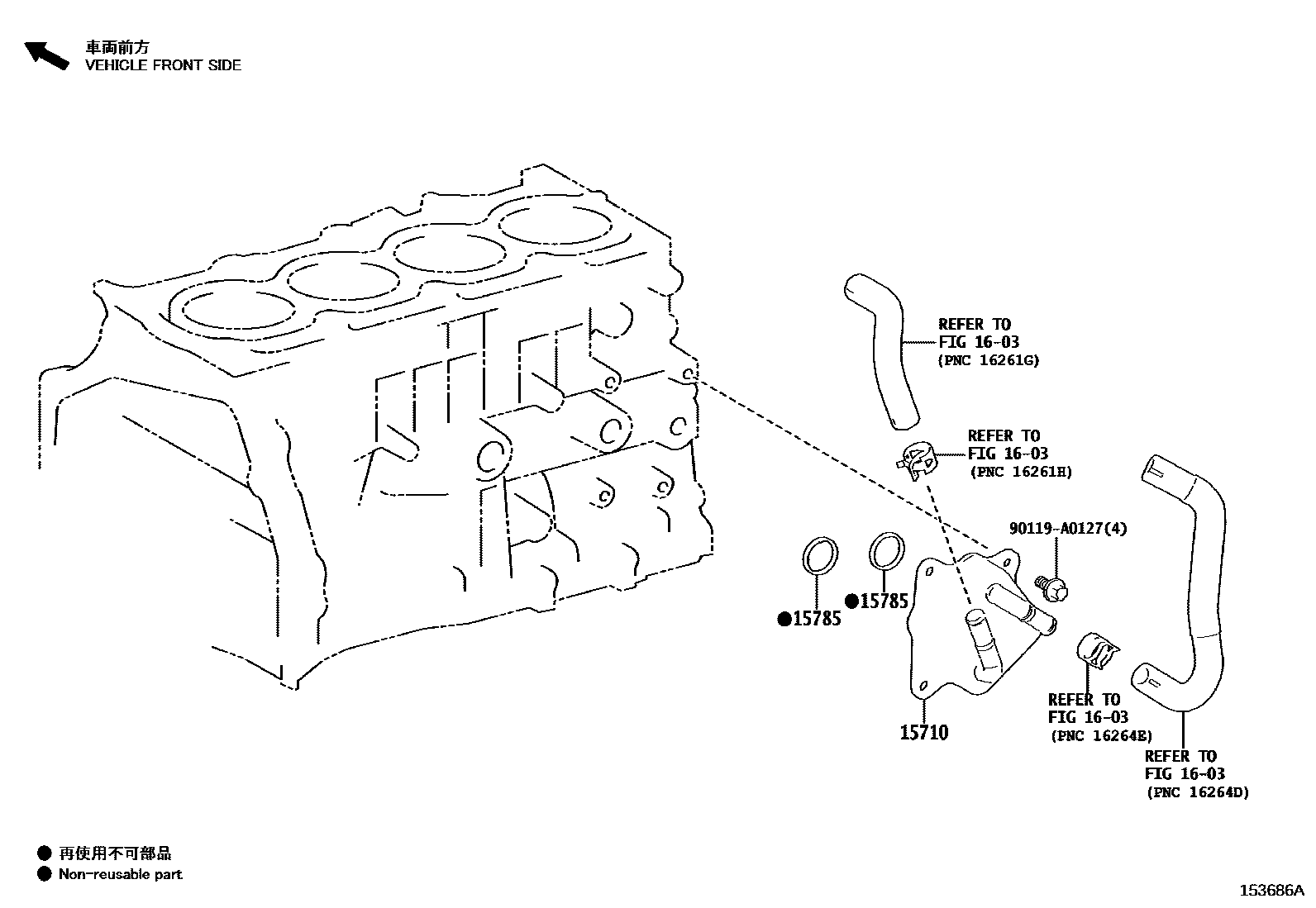 車両前方
VEHICLE FRONT SIDE

REFER TO
FIG 16-03
(PNC 16261G)

REFER TO
FIG 16-03
(PNC 16261H)

90119-A0127(4)

●15785

●15785

15710

REFER TO
FIG 16-03
(PNC 16264E)

REFER TO
FIG 16-03
(PNC 16264D)

● 再使用不可部品
● Non-reusable part

153686A