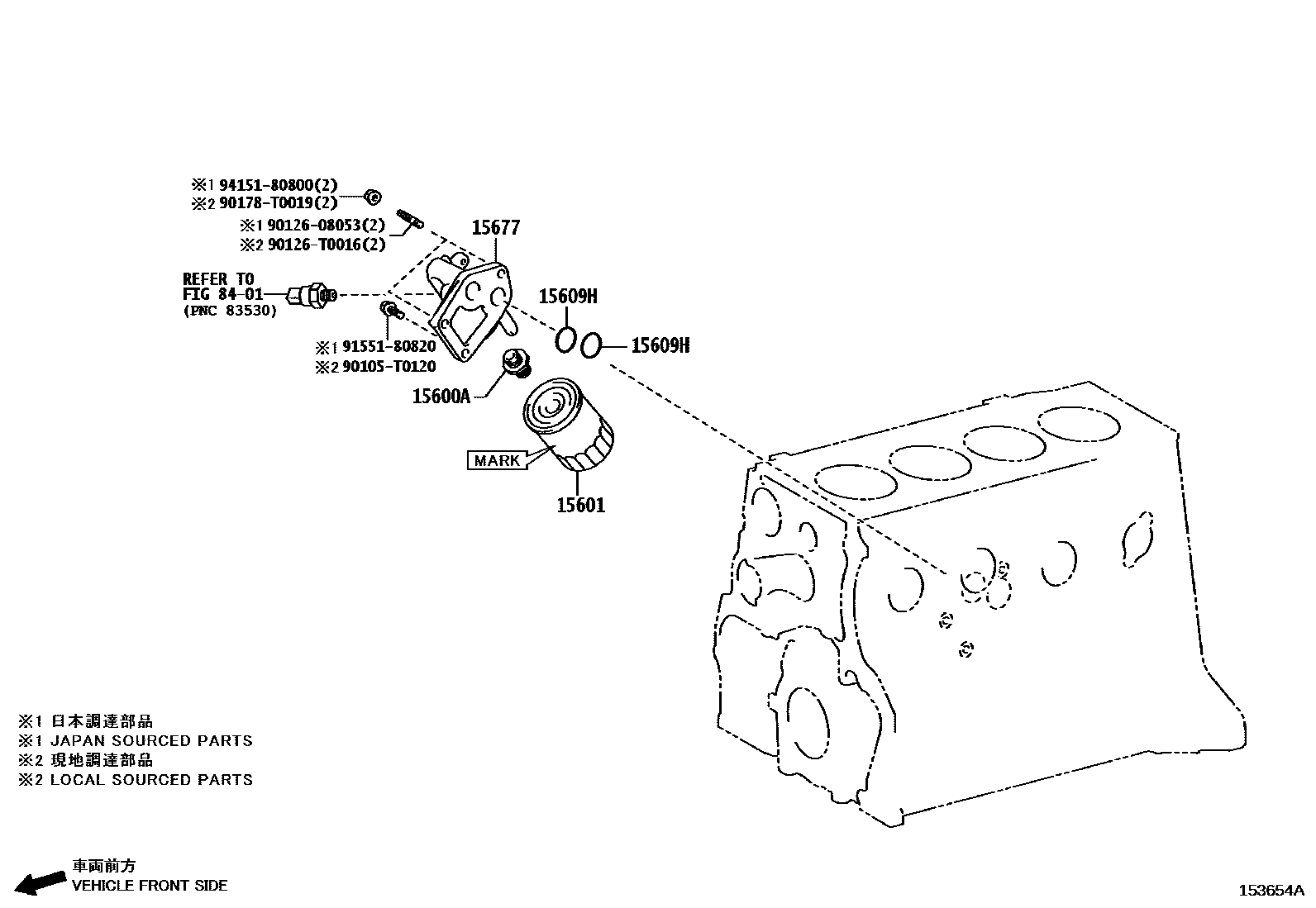 ※1 94151-80800(2)
※2 90178-T0019(2)

※1 90126-08053(2)
※2 90126-T0016(2)

15677

REFER TO
FIG 84-01
(PNC 83530)

15609H

15609H

※1 91551-80820
※2 90105-T0120

15600A

MARK

15601

※1 日本調達部品
※1 JAPAN SOURCED PARTS
※2 現地調達部品
※2 LOCAL SOURCED PARTS

車両前方
VEHICLE FRONT SIDE

153654A