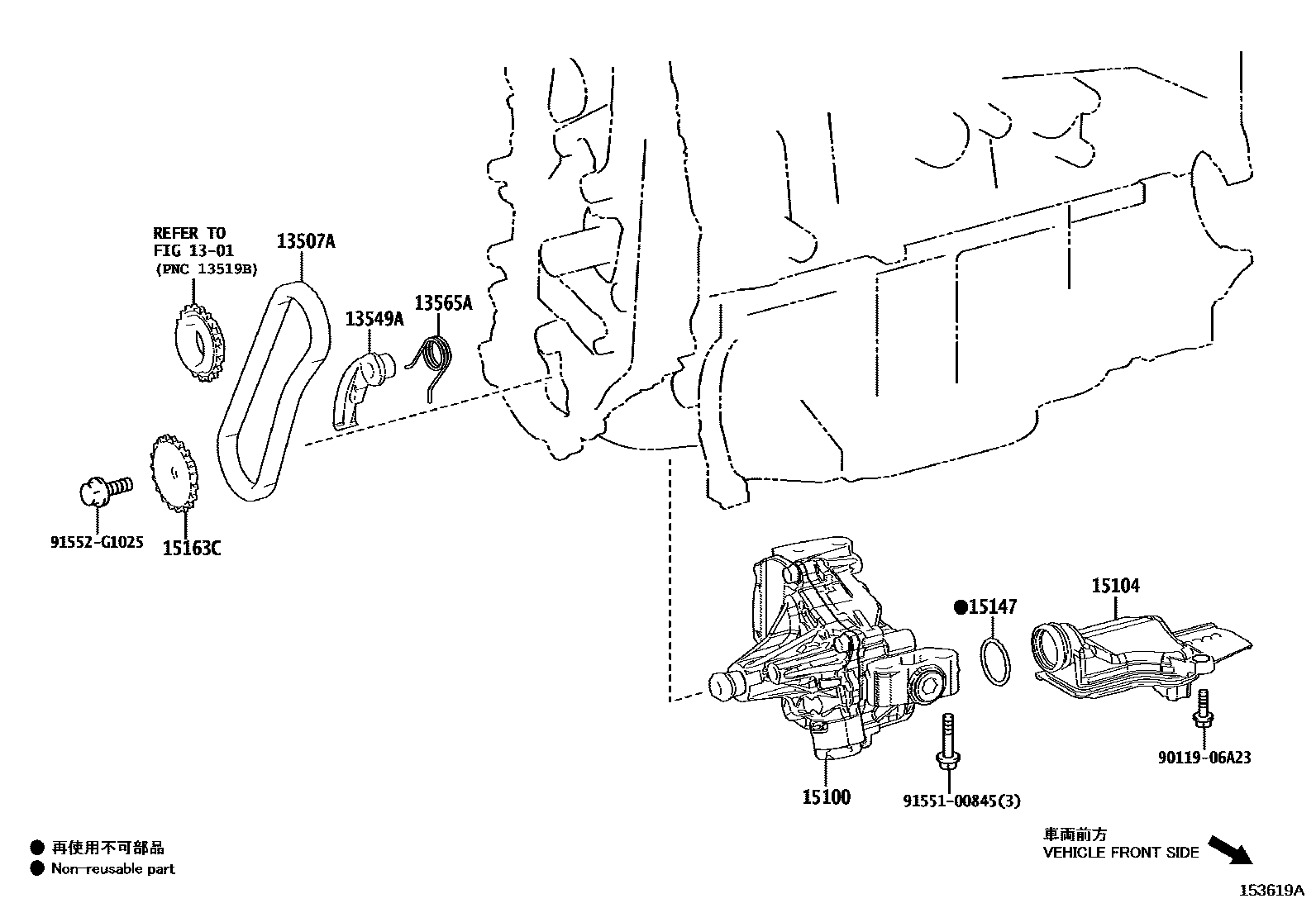 REFER TO
FIG 13-01
(PNC 13519B)

13507A

13549A

13565A

91552-G1025

15163C

●15147

15104

15100

91551-00845(3)

90119-06A23

● 再使用不可部品
● Non-reusable part

車両前方
VEHICLE FRONT SIDE

153619A