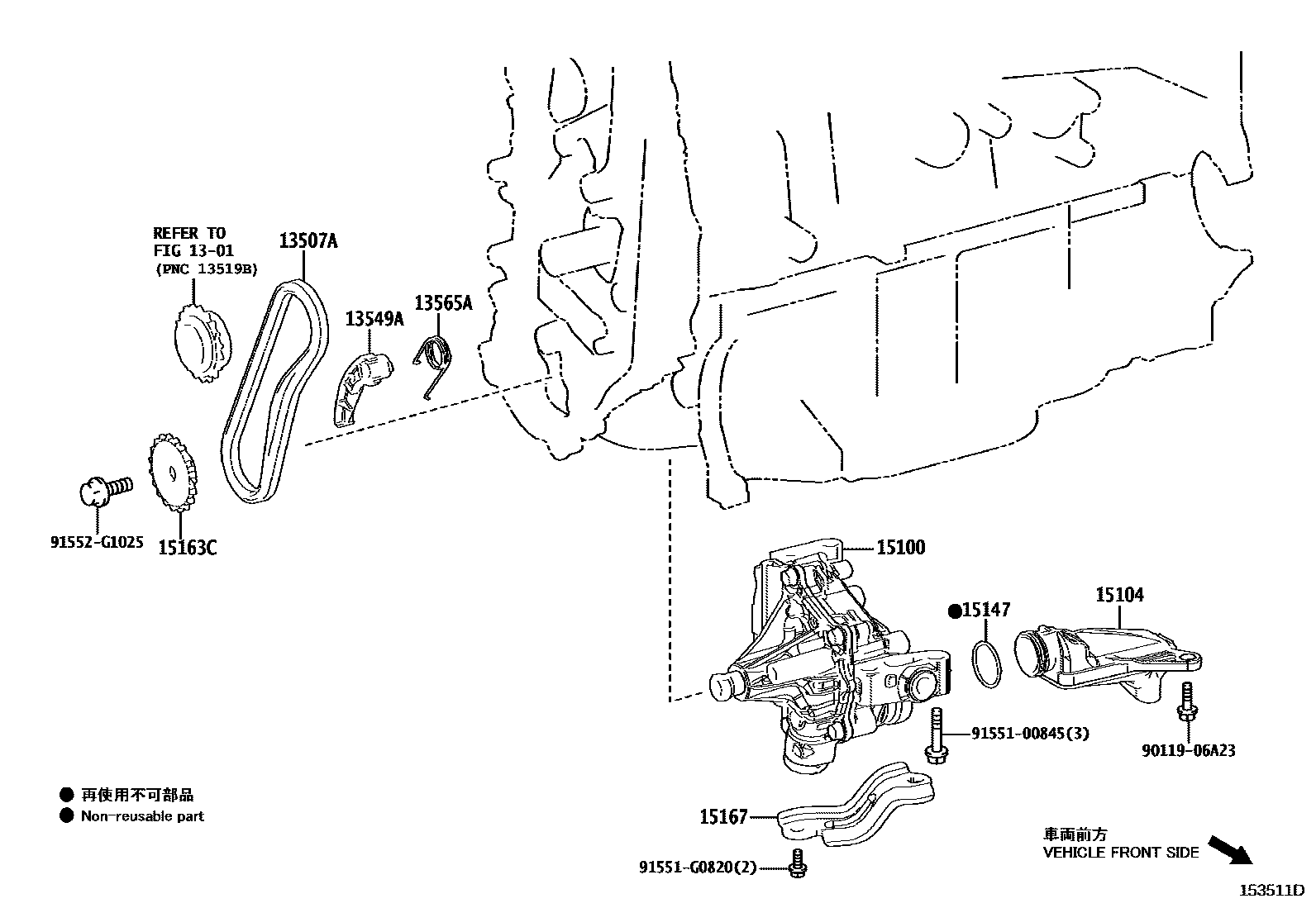 REFER TO
FIG 13-01
(PNC 13519B)

13507A

13549A

13565A

91552-G1025

15163C

15100

●15147

15104

91551-00845(3)

90119-06A23

15167

91551-G0820(2)

● 再使用不可部品
● Non-reusable part

車両前方
VEHICLE FRONT SIDE

153511D