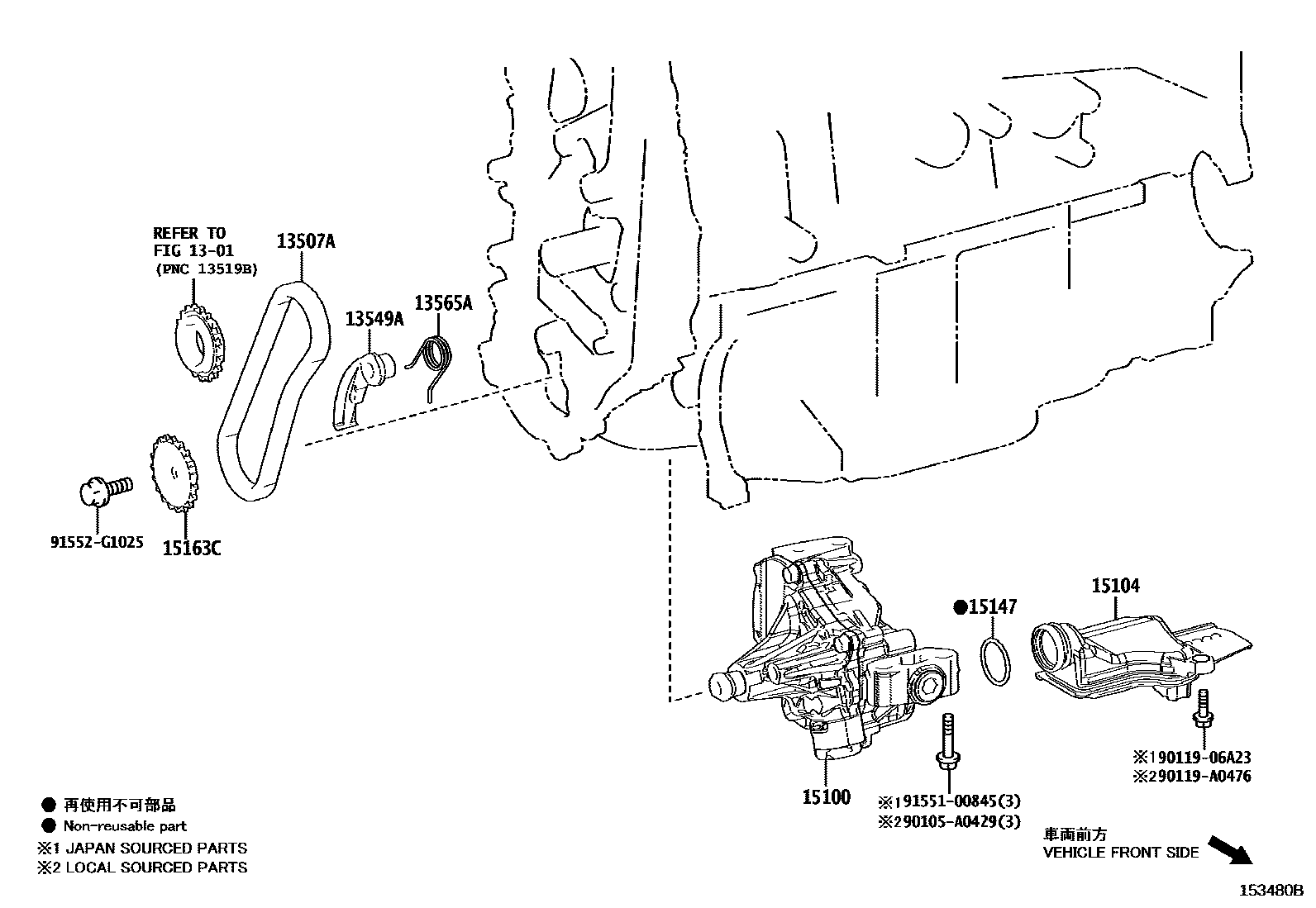 REFER TO
FIG 13-01
(PNC 13519B)

13507A

13549A

13565A

91552-G1025

15163C

●15147

15104

15100

※191551-00845(3)
※290105-A0429(3)

※190119-06A23
※290119-A0476

● 再使用不可部品
● Non-reusable part
※1 JAPAN SOURCED PARTS
※2 LOCAL SOURCED PARTS

車両前方
VEHICLE FRONT SIDE

153480B