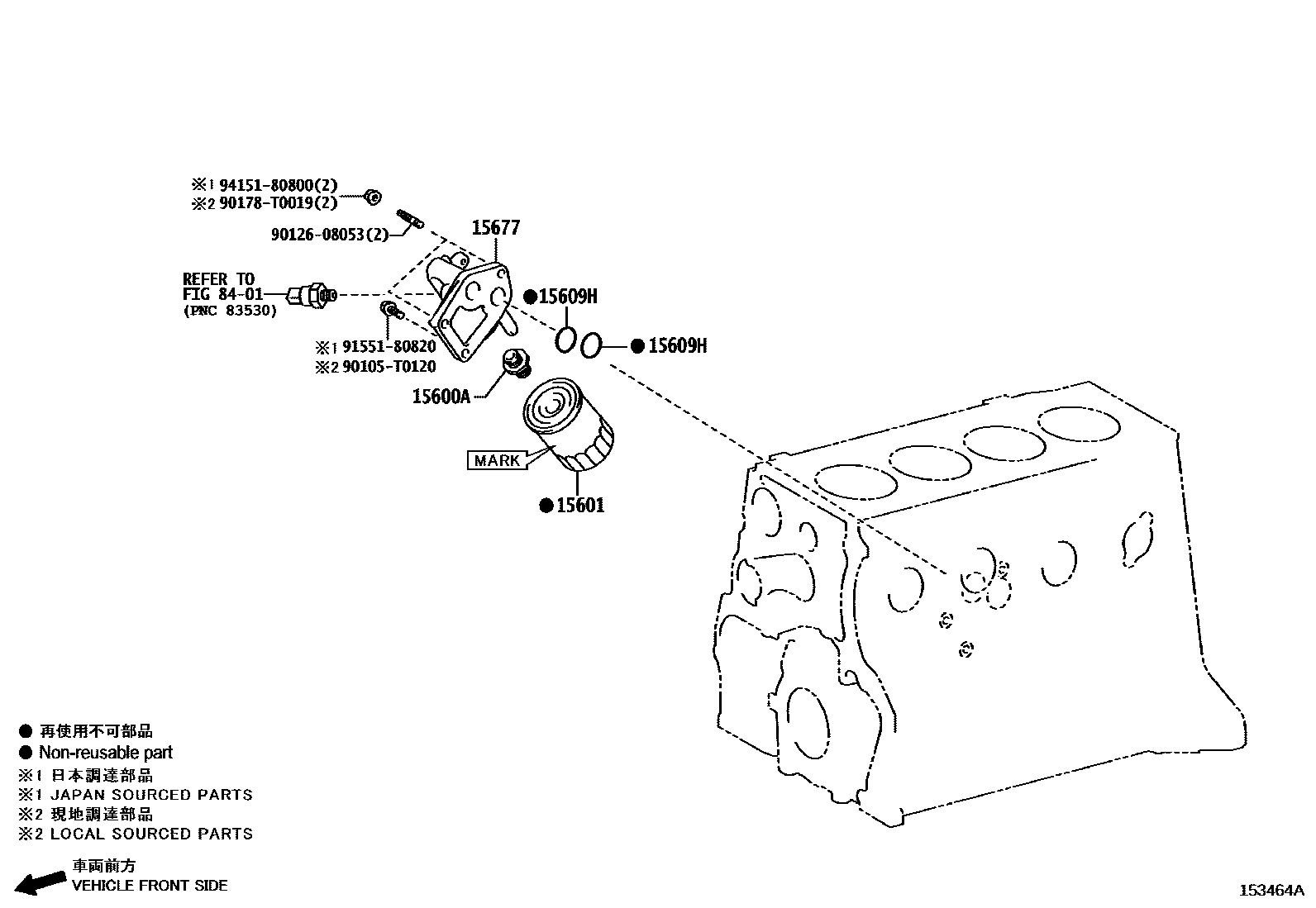 ※1 94151-80800(2)
※2 90178-T0019(2)

90126-08053(2)

15677

REFER TO
FIG 84-01
(PNC 83530)

●15609H

●15609H

※1 91551-80820
※2 90105-T0120

15600A

MARK

●15601

● 再使用不可部品
● Non-reusable part
※1 日本調達部品
※1 JAPAN SOURCED PARTS
※2 現地調達部品
※2 LOCAL SOURCED PARTS

車両前方
VEHICLE FRONT SIDE

153464A