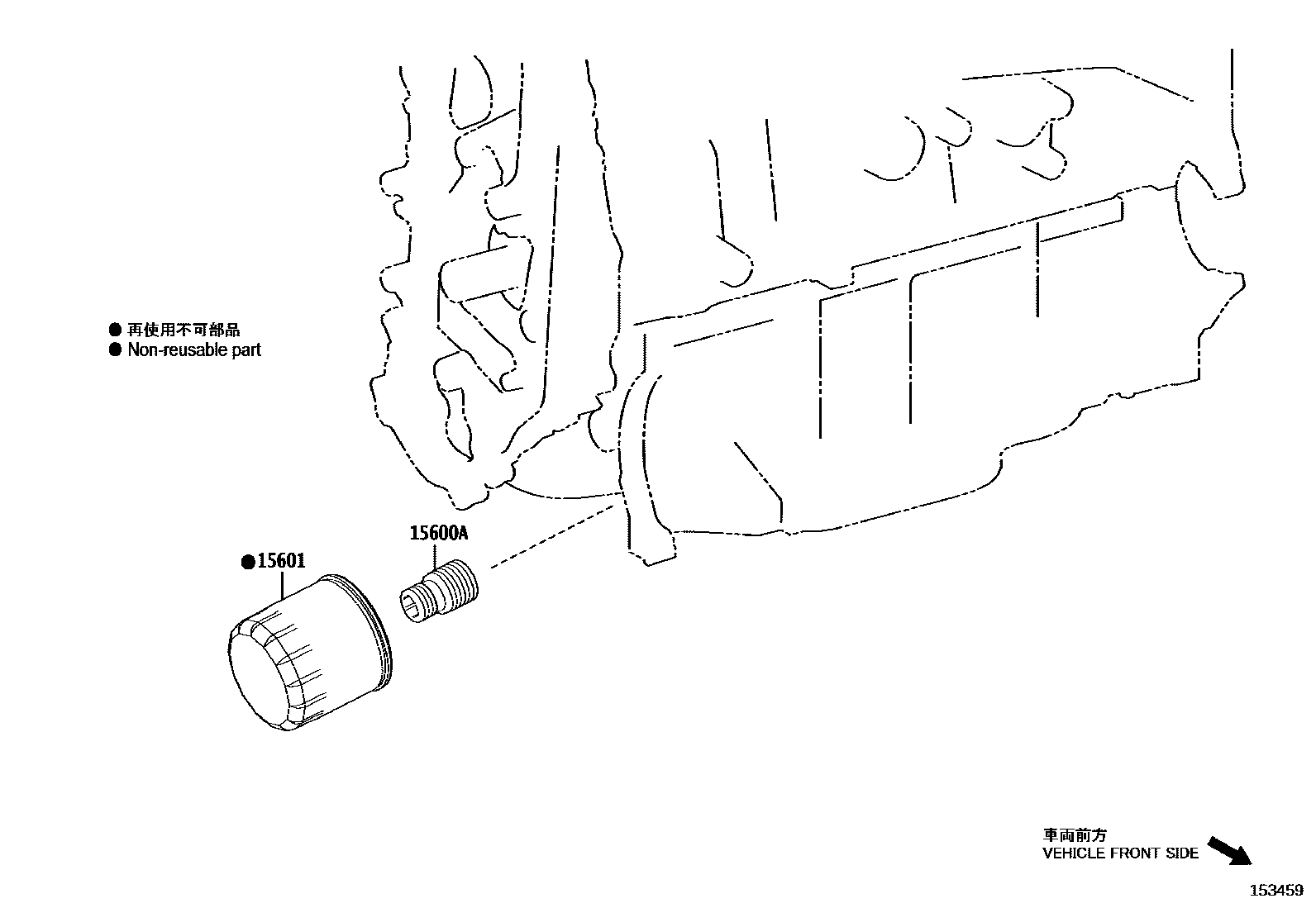 ● 再使用不可部品
● Non-reusable part

15600A

●15601

車両前方
VEHICLE FRONT SIDE

153459