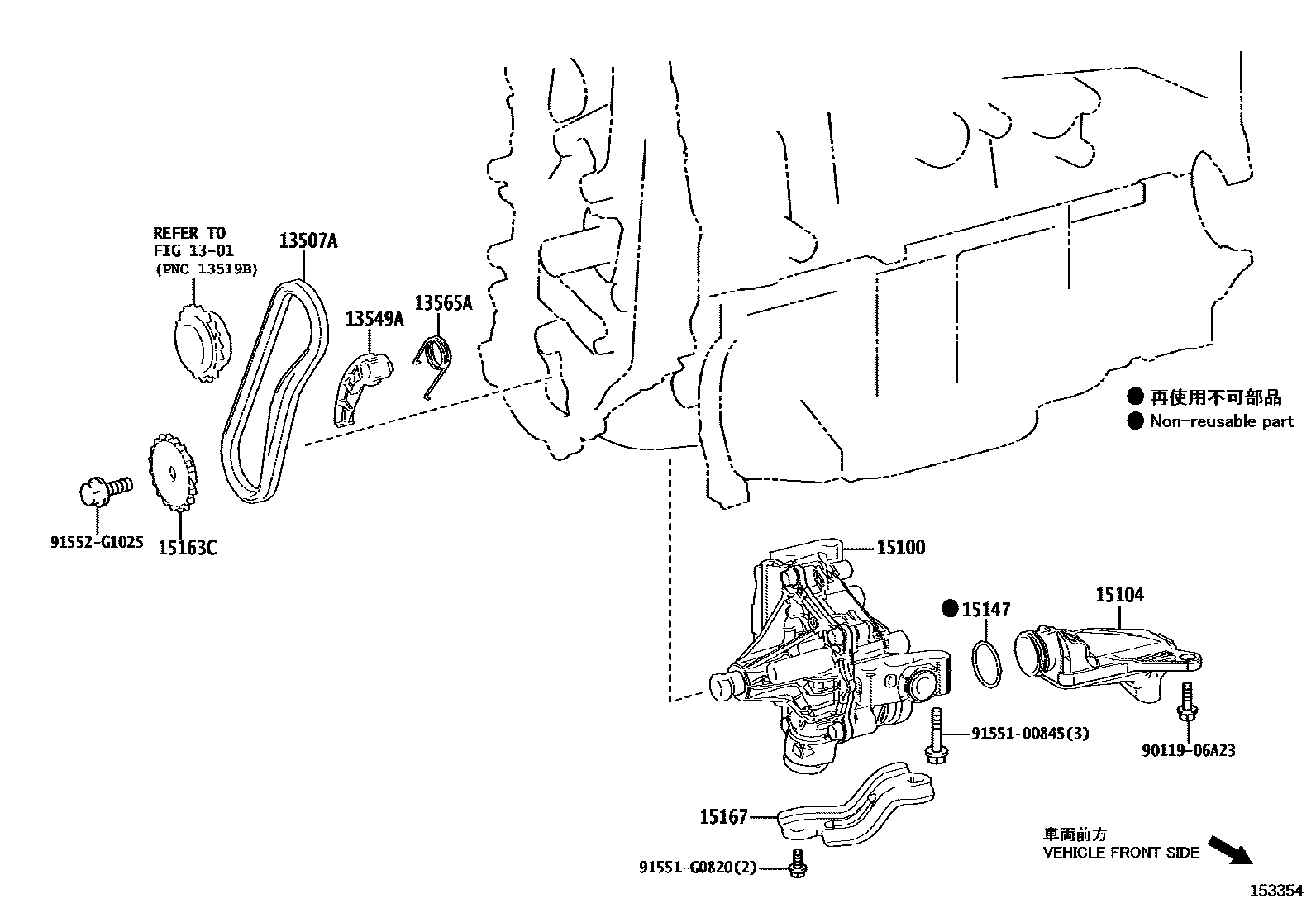 REFER TO
FIG 13-01
(PNC 13519B)

13507A

13549A

13565A

91552-G1025

15163C

● 再使用不可部品
● Non-reusable part

15100

● 15147

15104

91551-00845(3)

90119-06A23

15167

91551-G0820(2)

車両前方
VEHICLE FRONT SIDE

153354