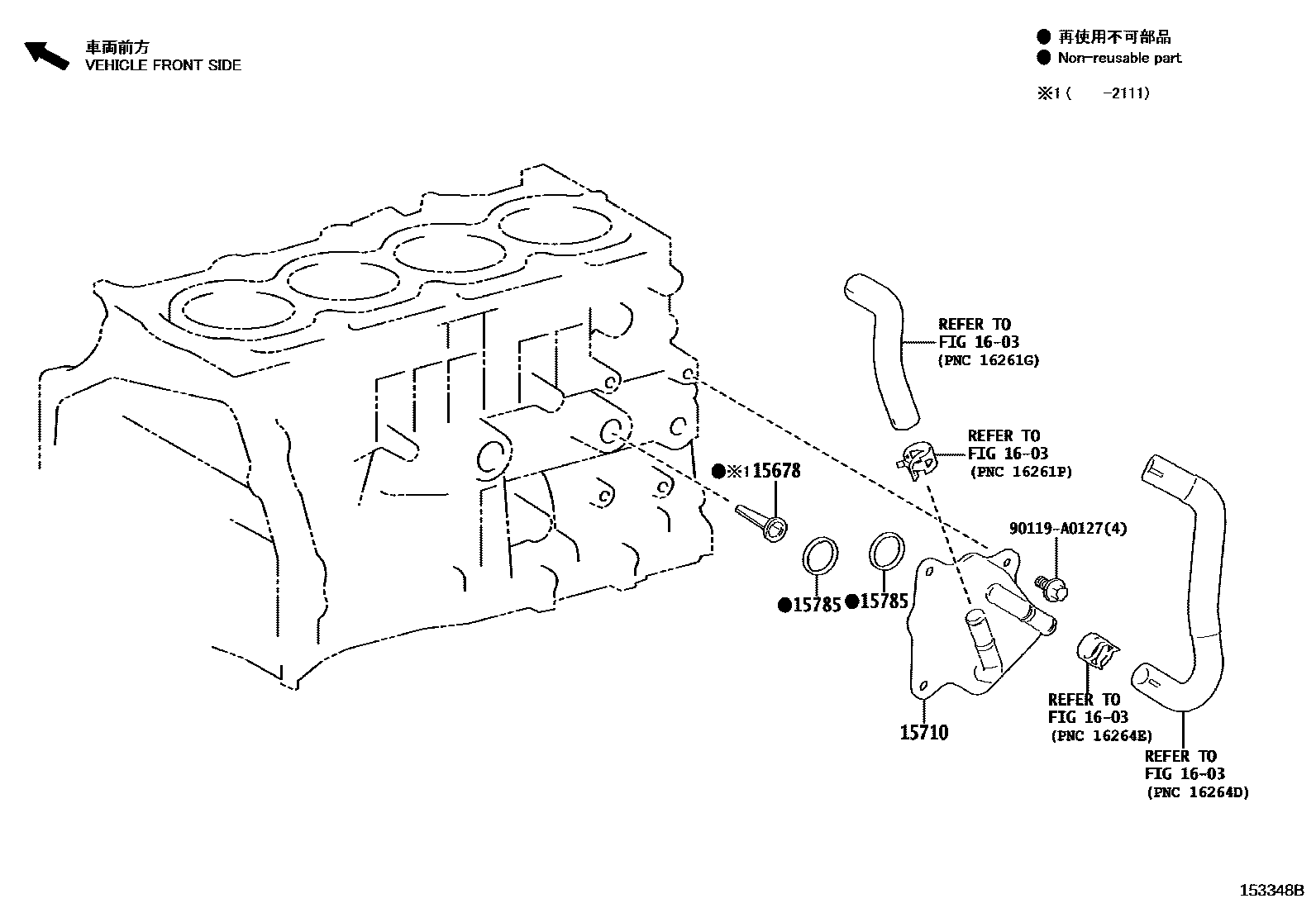 車両前方
VEHICLE FRONT SIDE

● 再使用不可部品
● Non-reusable part

※1 (     -2111)

REFER TO
FIG 16-03
(PNC 16261G)

REFER TO
FIG 16-03
(PNC 16261P)

●※1 15678

90119-A0127(4)

●15785 ●15785

15710

REFER TO
FIG 16-03
(PNC 16264E)

REFER TO
FIG 16-03
(PNC 16264D)

153348B