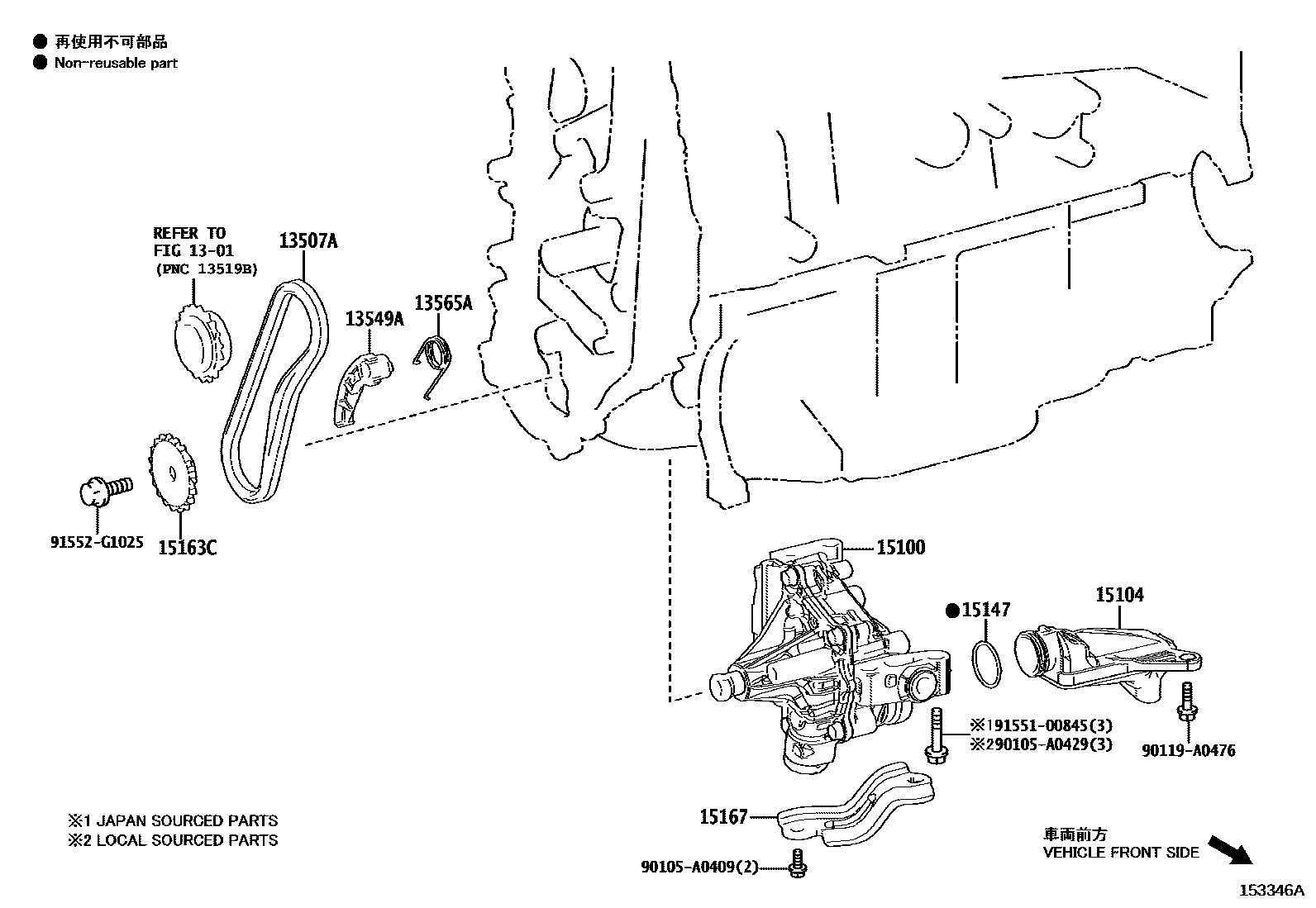 ● 再使用不可部品
● Non-reusable part

REFER TO FIG 13-01 (PNC 13519B)

13507A

13549A

13565A

91552-G1025

15163C

15100

●15147

15104

※191551-00845(3)
※290105-A0429(3)

90119-A0476

15167

90105-A0409(2)

※1 JAPAN SOURCED PARTS
※2 LOCAL SOURCED PARTS

車両前方
VEHICLE FRONT SIDE

153346A