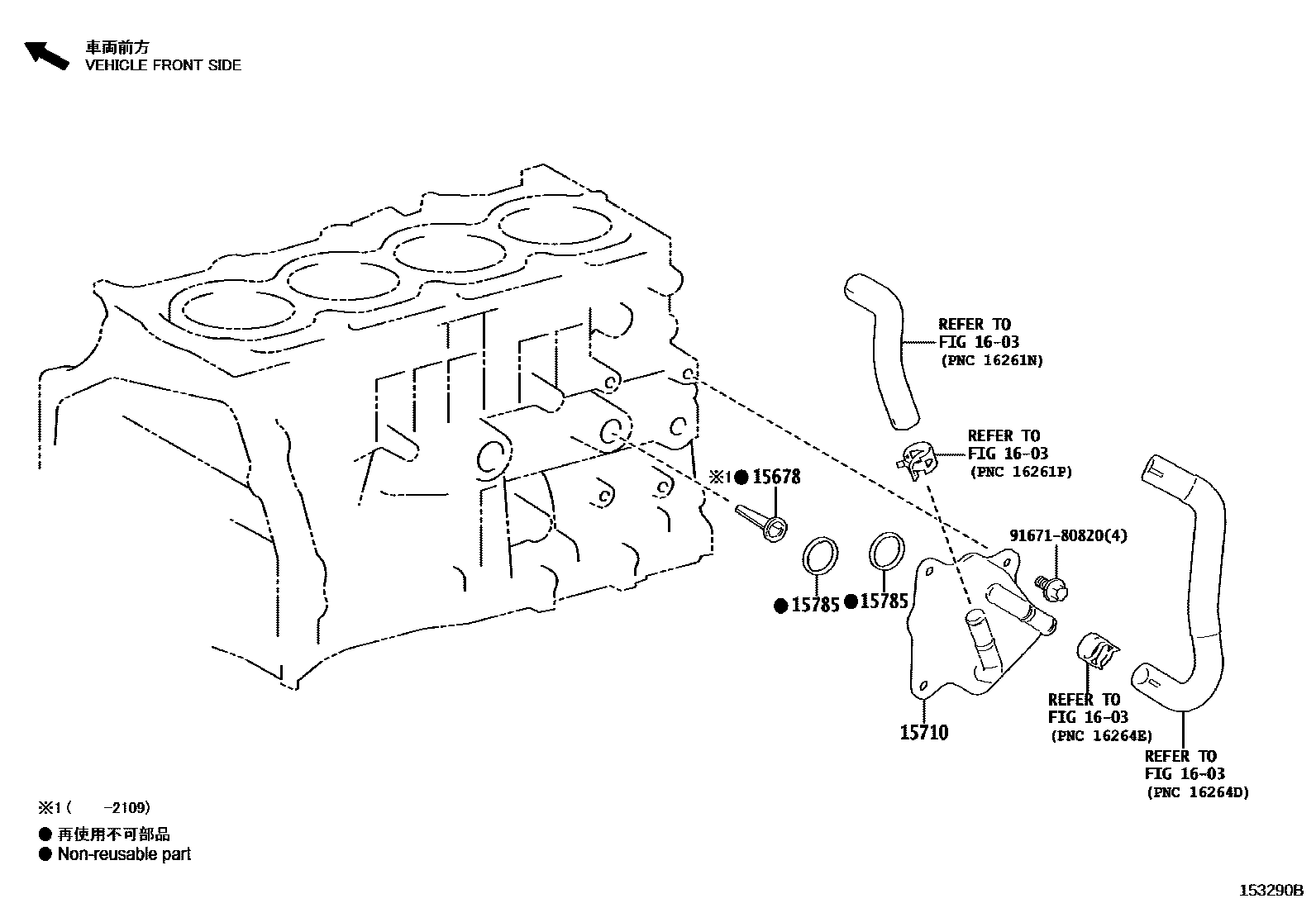 車両前方
VEHICLE FRONT SIDE

REFER TO
FIG 16-03
(PNC 16261N)

REFER TO
FIG 16-03
(PNC 16261P)

※1 ● 15678

91671-80820(4)

● 15785 ● 15785

15710

REFER TO
FIG 16-03
(PNC 16264E)

REFER TO
FIG 16-03
(PNC 16264D)

※1 ( -2109)
● 再使用不可部品
● Non-reusable part

153290B