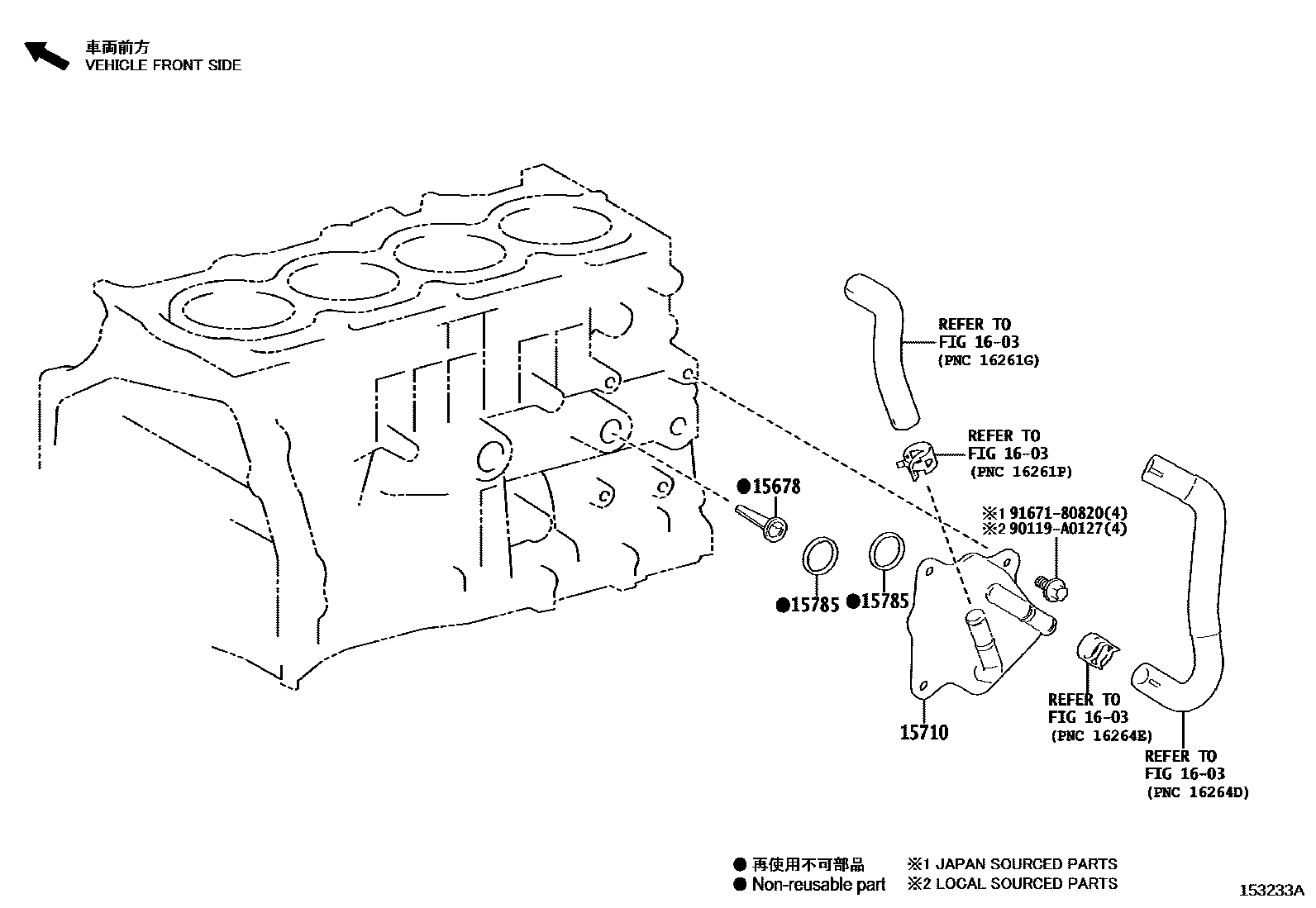 車両前方
VEHICLE FRONT SIDE

REFER TO
FIG 16-03
(PNC 16261G)

REFER TO
FIG 16-03
(PNC 16261P)

●15678

※1 91671-80820(4)
※2 90119-A0127(4)

●15785 ●15785

15710

REFER TO
FIG 16-03
(PNC 16264E)

REFER TO
FIG 16-03
(PNC 16264D)

● 再使用不可部品
● Non-reusable part

※1 JAPAN SOURCED PARTS
※2 LOCAL SOURCED PARTS

153233A