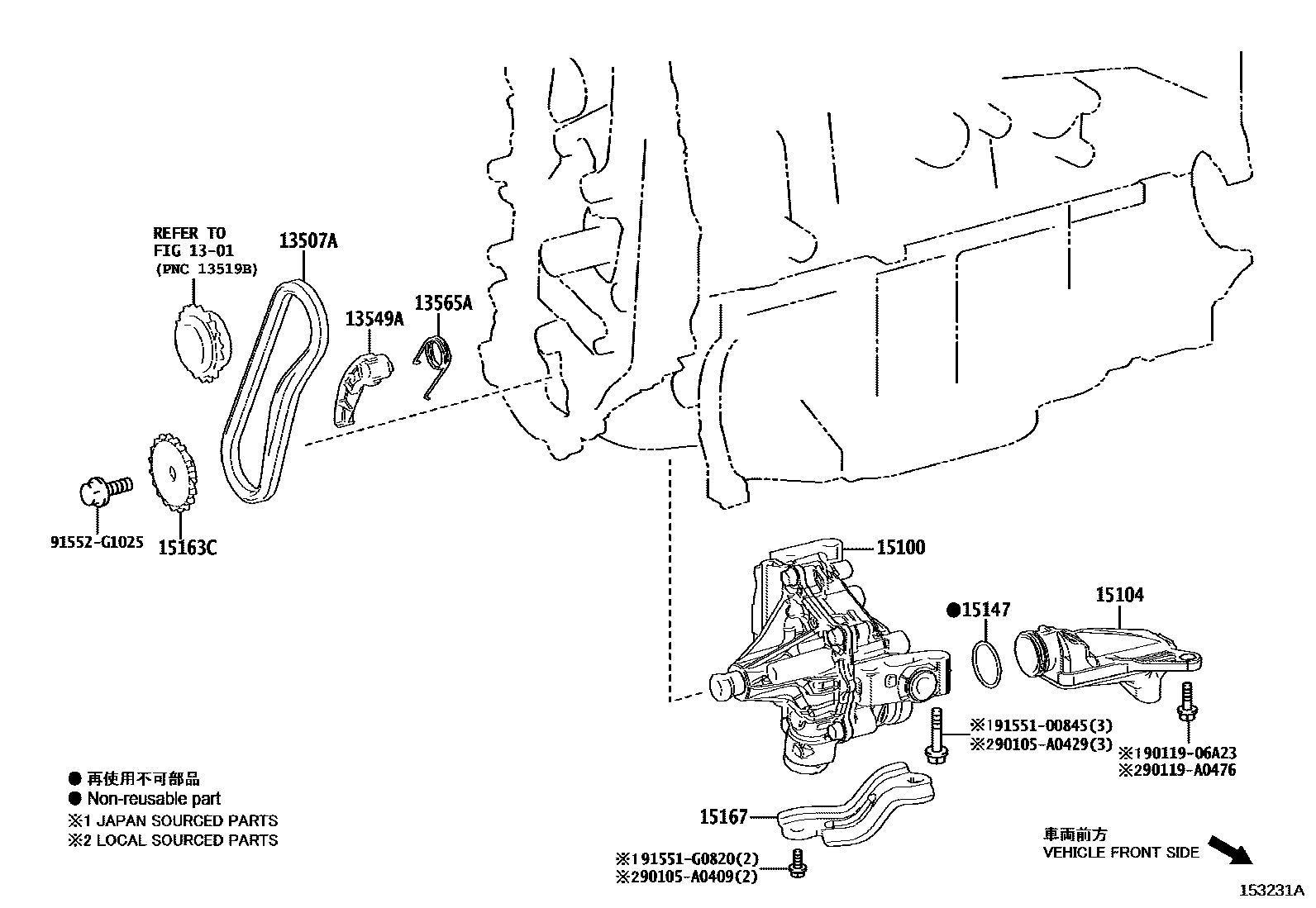 REFER TO
FIG 13-01
(PNC 13519B)

13507A

13549A

13565A

91552-G1025

15163C

15100

●15147

15104

※191551-00845(3)
※290105-A0429(3)

※190119-06A23
※290119-A0476

15167

※191551-G0820(2)
※290105-A0409(2)

● 再使用不可部品
● Non-reusable part
※1 JAPAN SOURCED PARTS
※2 LOCAL SOURCED PARTS

車両前方
VEHICLE FRONT SIDE

153231A