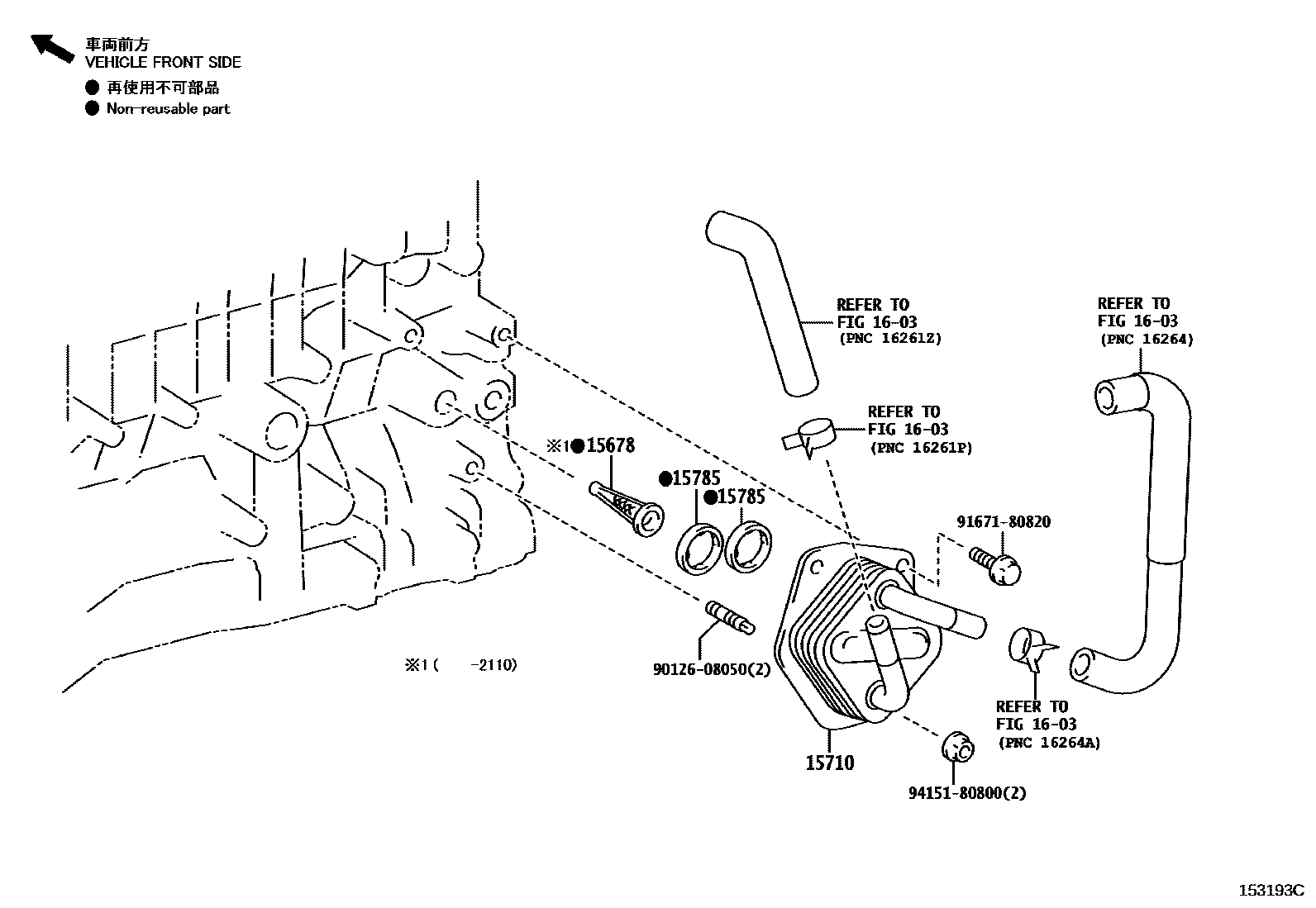 車両前方
VEHICLE FRONT SIDE
● 再使用不可部品
● Non-reusable part

REFER TO
FIG 16-03
(PNC 16261Z)

REFER TO
FIG 16-03
(PNC 16264)

REFER TO
FIG 16-03
(PNC 16261P)

※1●15678

●15785

●15785

91671-80820

90126-08050(2)

※1(　　-2110)

REFER TO
FIG 16-03
(PNC 16264A)

15710

94151-80800(2)

153193C