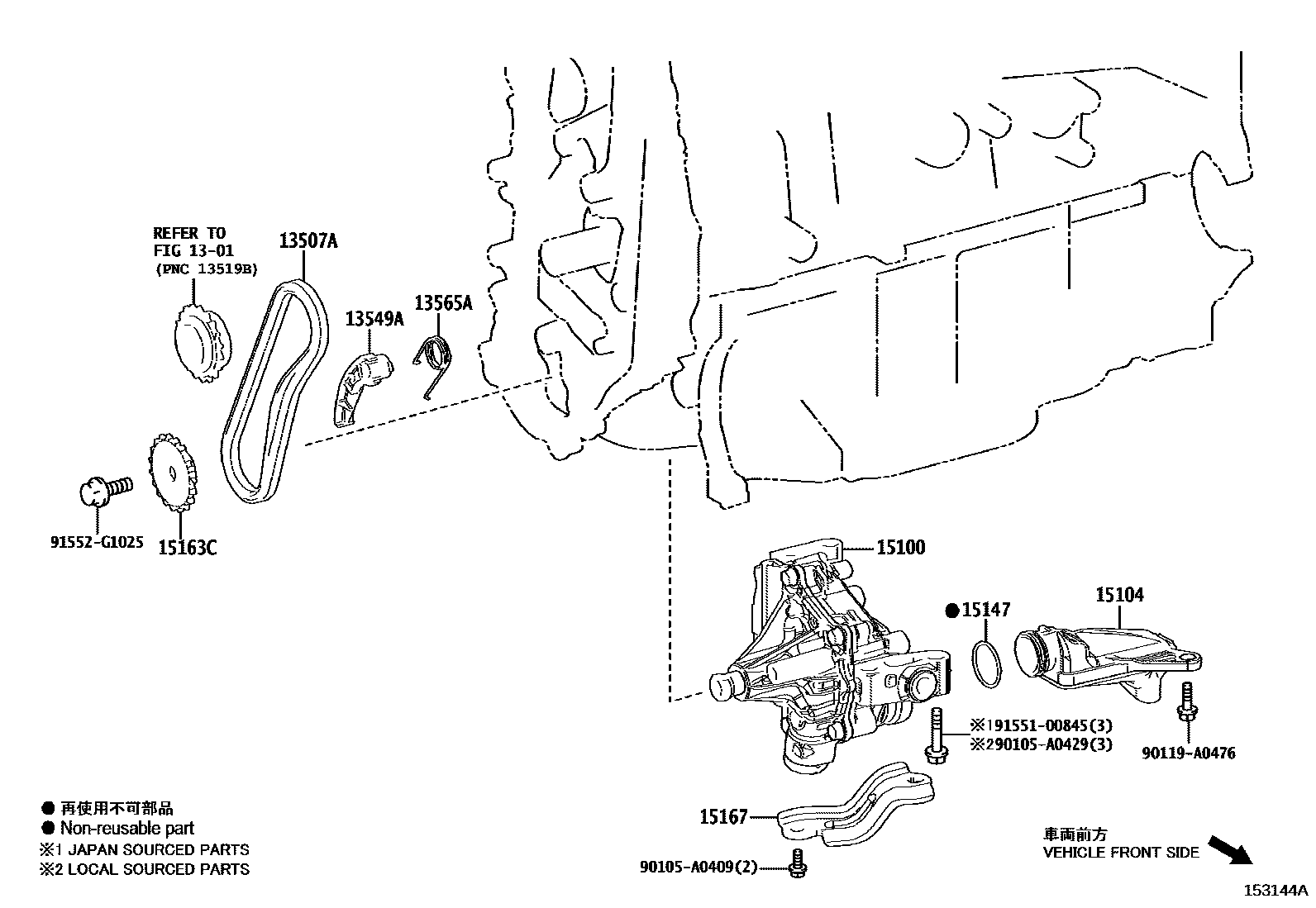 REFER TO
FIG 13-01
(PNC 13519B)

13507A

13549A

13565A

91552-G1025

15163C

15100

● 15147

15104

※191551-00845(3)
※290105-A0429(3)

90119-A0476

15167

90105-A0409(2)

● 再使用不可部品
● Non-reusable part
※1 JAPAN SOURCED PARTS
※2 LOCAL SOURCED PARTS

車両前方
VEHICLE FRONT SIDE

153144A