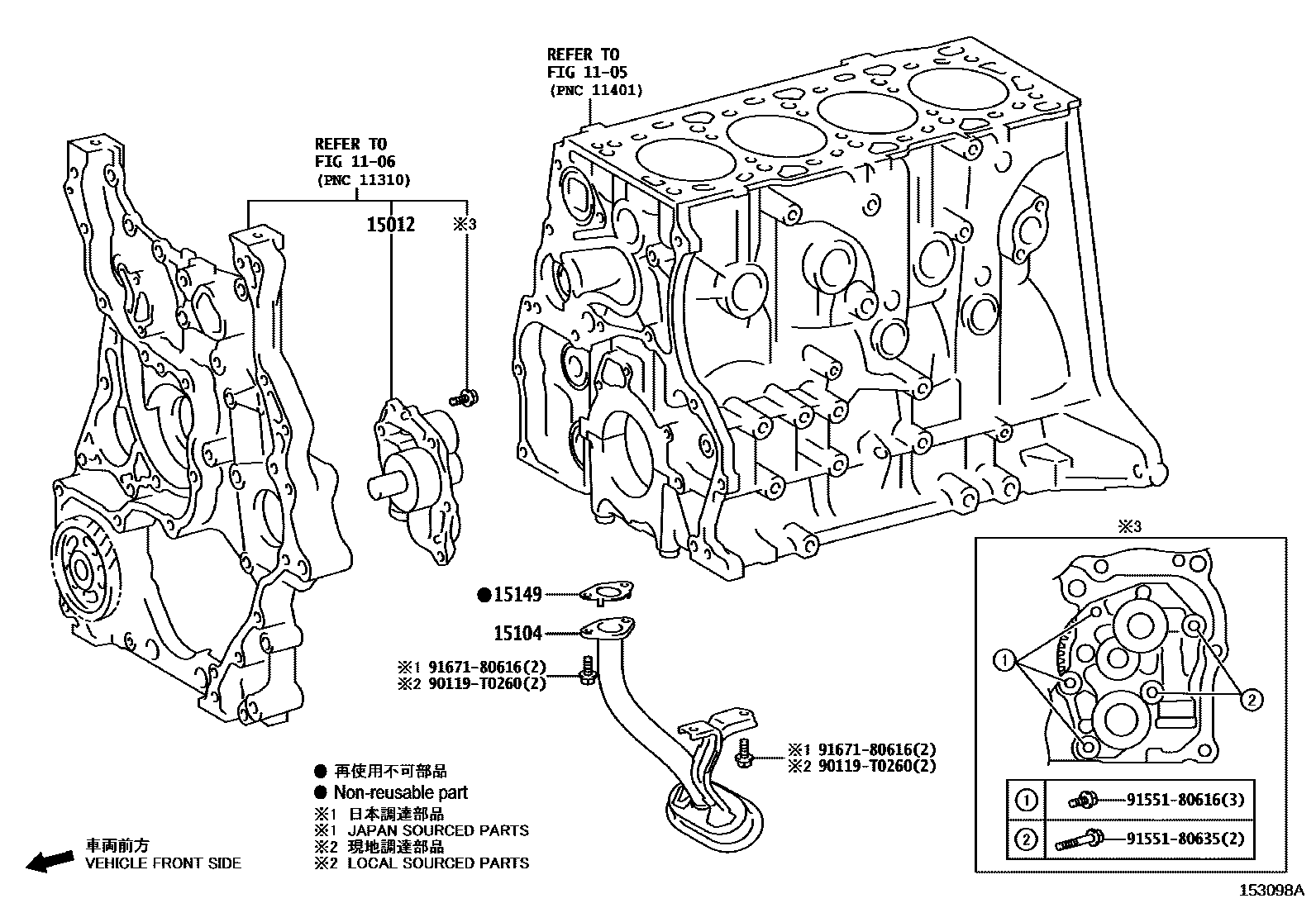 REFER TO
FIG 11-05
(PNC 11401)

REFER TO
FIG 11-06
(PNC 11310)

15012

※3

●15149

15104

※1 91671-80616(2)
※2 90119-T0260(2)

※1 91671-80616(2)
※2 90119-T0260(2)

※3

①
②

| ① | 91551-80616(3) |
|---|---|
| ② | 91551-80635(2) |

● 再使用不可部品
● Non-reusable part
※1 日本調達部品
※1 JAPAN SOURCED PARTS
※2 現地調達部品
※2 LOCAL SOURCED PARTS

車両前方
VEHICLE FRONT SIDE

153098A