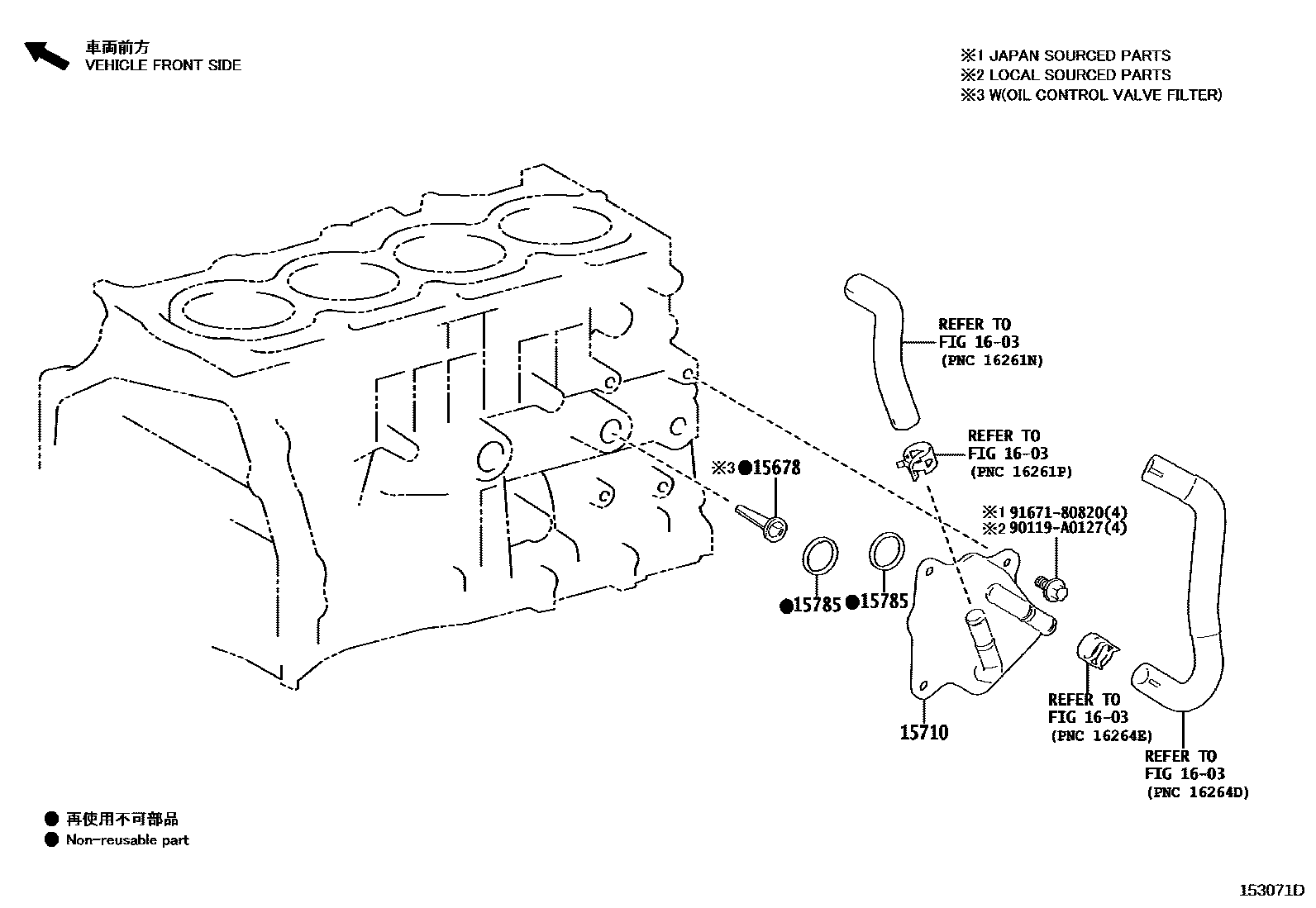 車両前方
VEHICLE FRONT SIDE

※1 JAPAN SOURCED PARTS
※2 LOCAL SOURCED PARTS
※3 W(OIL CONTROL VALVE FILTER)

REFER TO
FIG 16-03
(PNC 16261N)

REFER TO
FIG 16-03
(PNC 16261P)

※3 ●15678

※1 91671-80820(4)
※2 90119-A0127(4)

●15785 ●15785

15710

REFER TO
FIG 16-03
(PNC 16264E)

REFER TO
FIG 16-03
(PNC 16264D)

● 再使用不可部品
● Non-reusable part

153071D