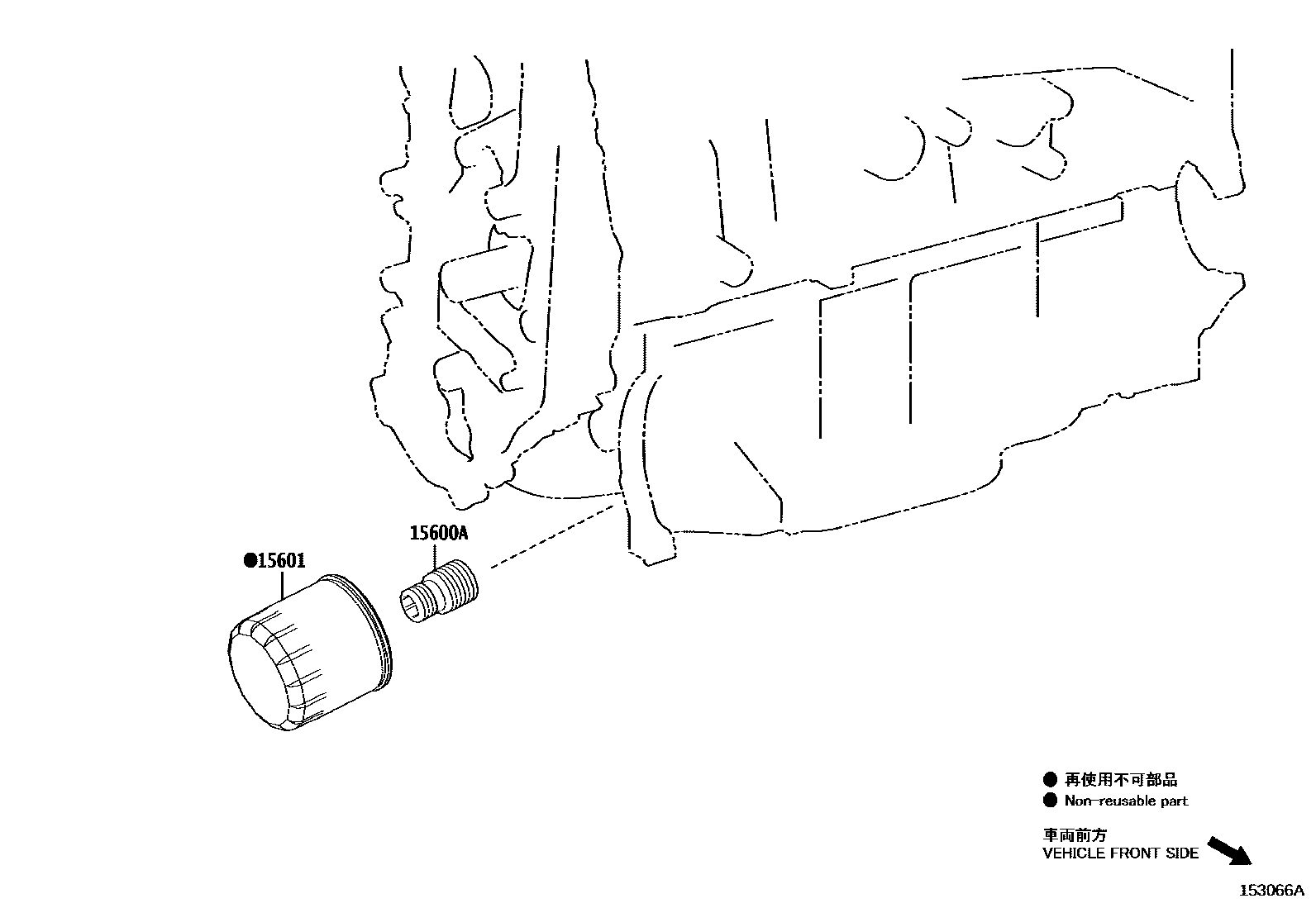 15600A

●15601

● 再使用不可部品
● Non-reusable part

車両前方
VEHICLE FRONT SIDE

153066A