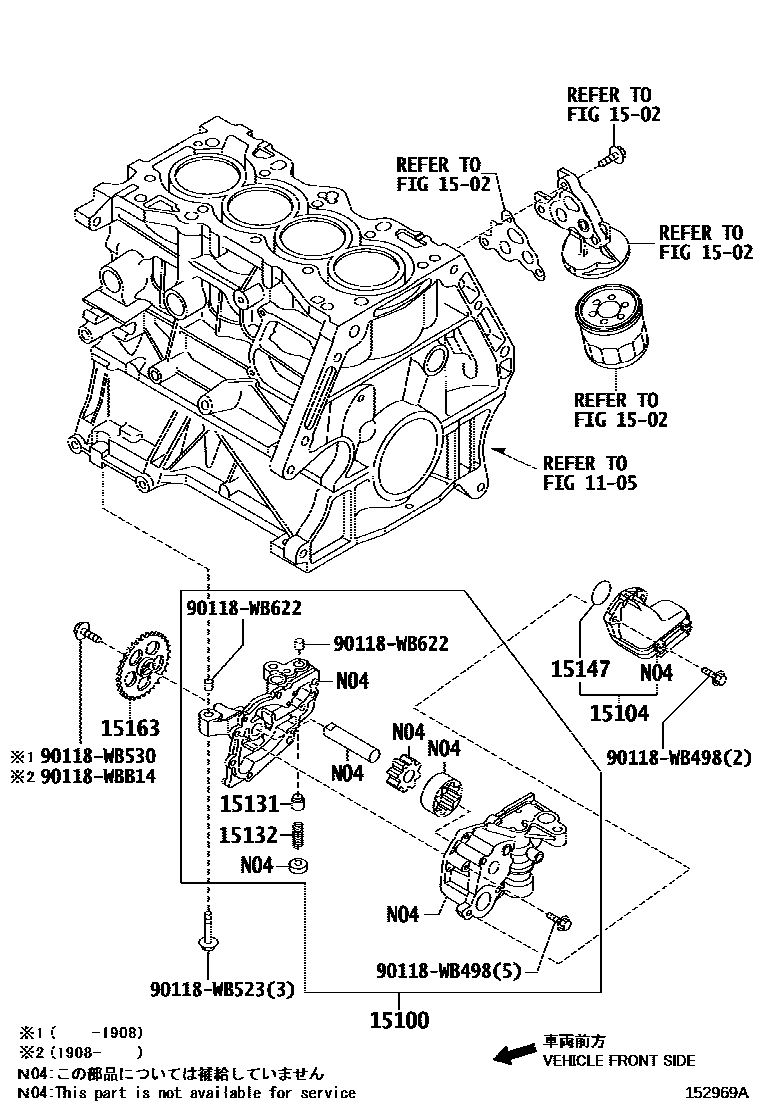 REFER TO FIG 15-02

REFER TO FIG 15-02

REFER TO FIG 15-02

REFER TO FIG 15-02

REFER TO FIG 11-05

90118-WB622

90118-WB622

N04

15163

※1 90118-WB530
※2 90118-WBB14

N04

N04

N04

15131

15132

N04

N04

15147

N04

15104

90118-WB498(2)

90118-WB498(5)

90118-WB523(3)

15100

※1 (　　-1908)
※2 (1908-　　)
N04:この部品については補給していません
N04:This part is not available for service

車両前方
VEHICLE FRONT SIDE

152969A