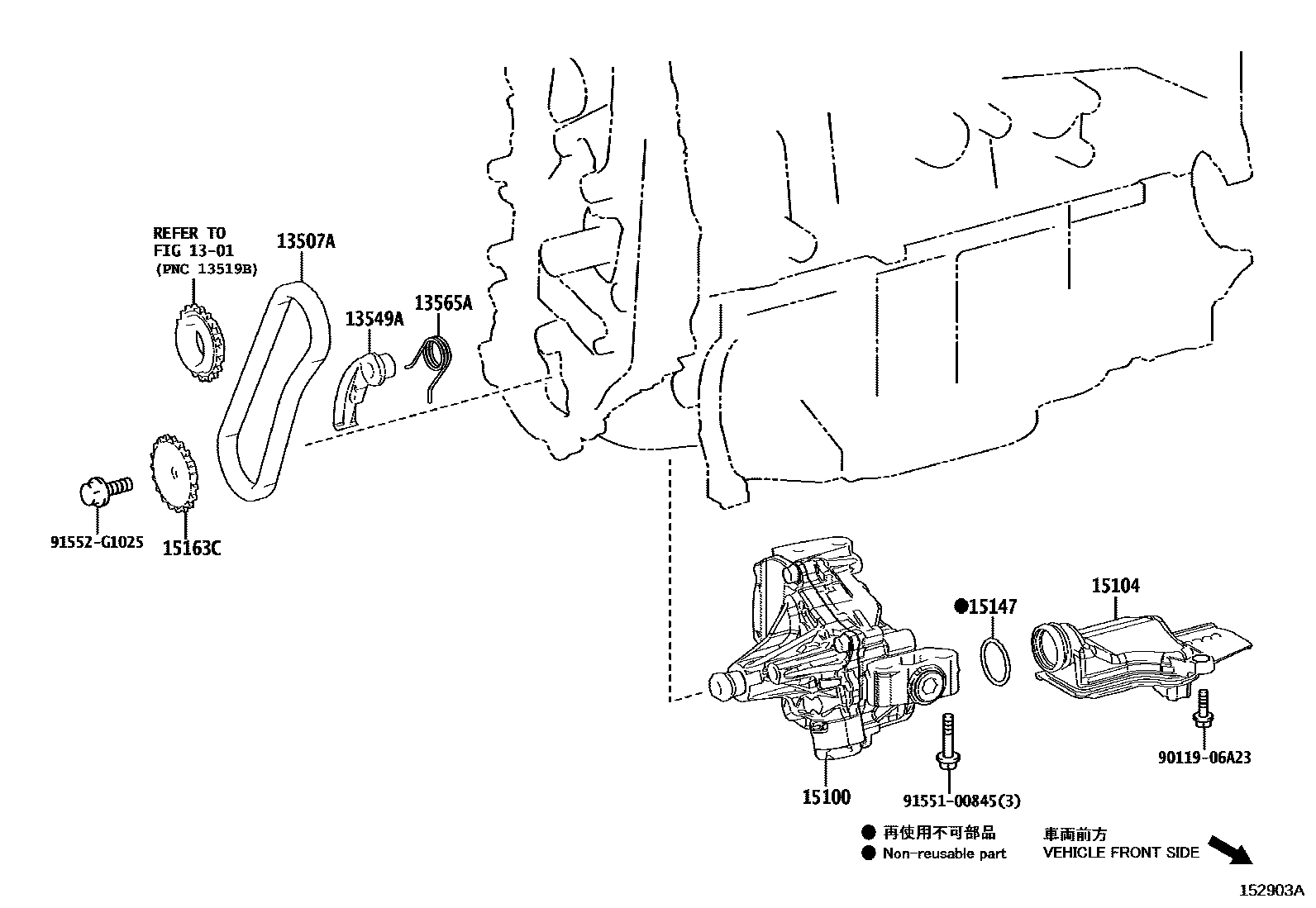 REFER TO
FIG 13-01
(PNC 13519B)

13507A

13549A

13565A

91552-G1025

15163C

●15147

15104

15100

91551-00845(3)

90119-06A23

● 再使用不可部品
● Non-reusable part

車両前方
VEHICLE FRONT SIDE

152903A