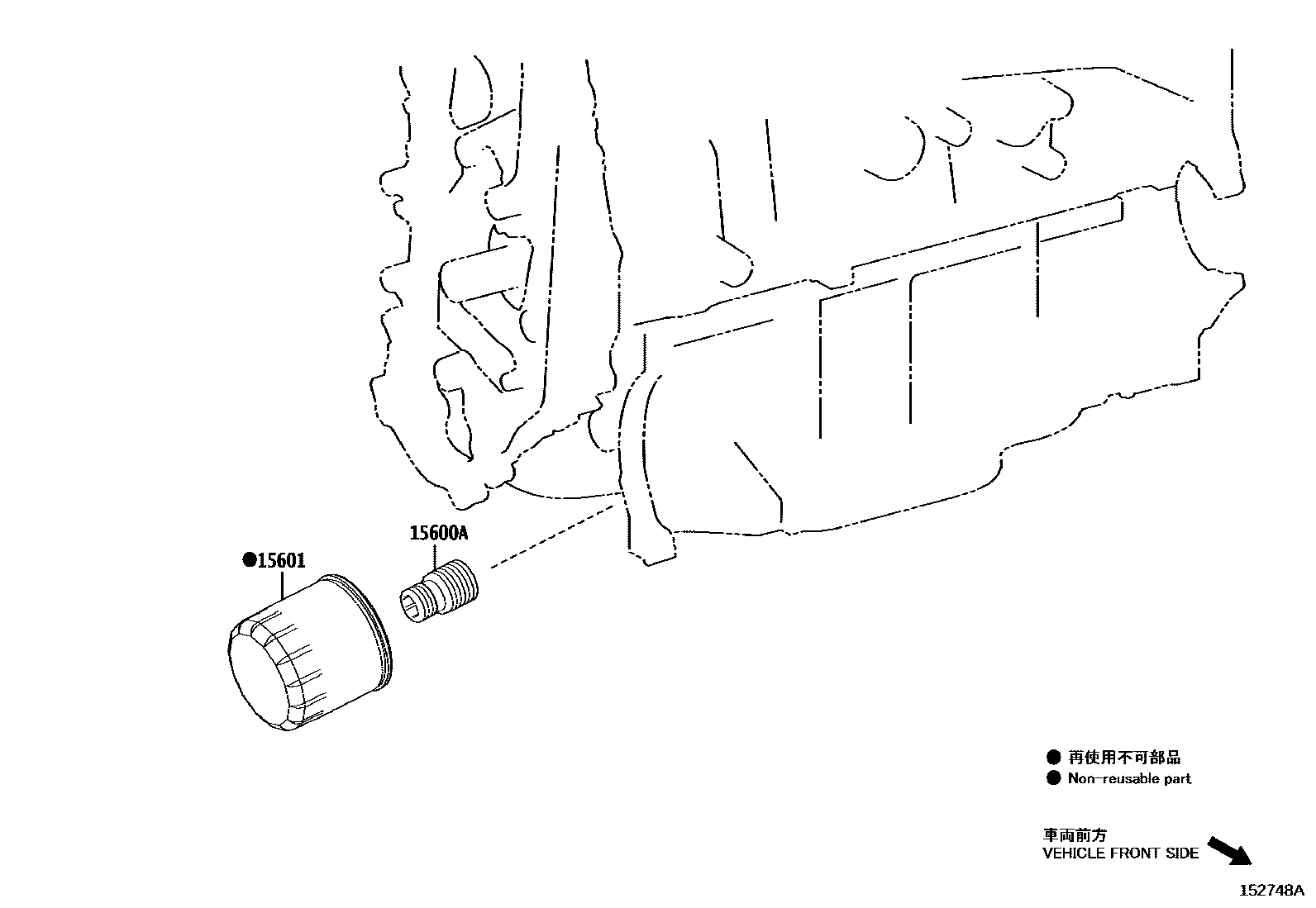 15600A

●15601

● 再使用不可部品
● Non-reusable part

車両前方
VEHICLE FRONT SIDE

152748A