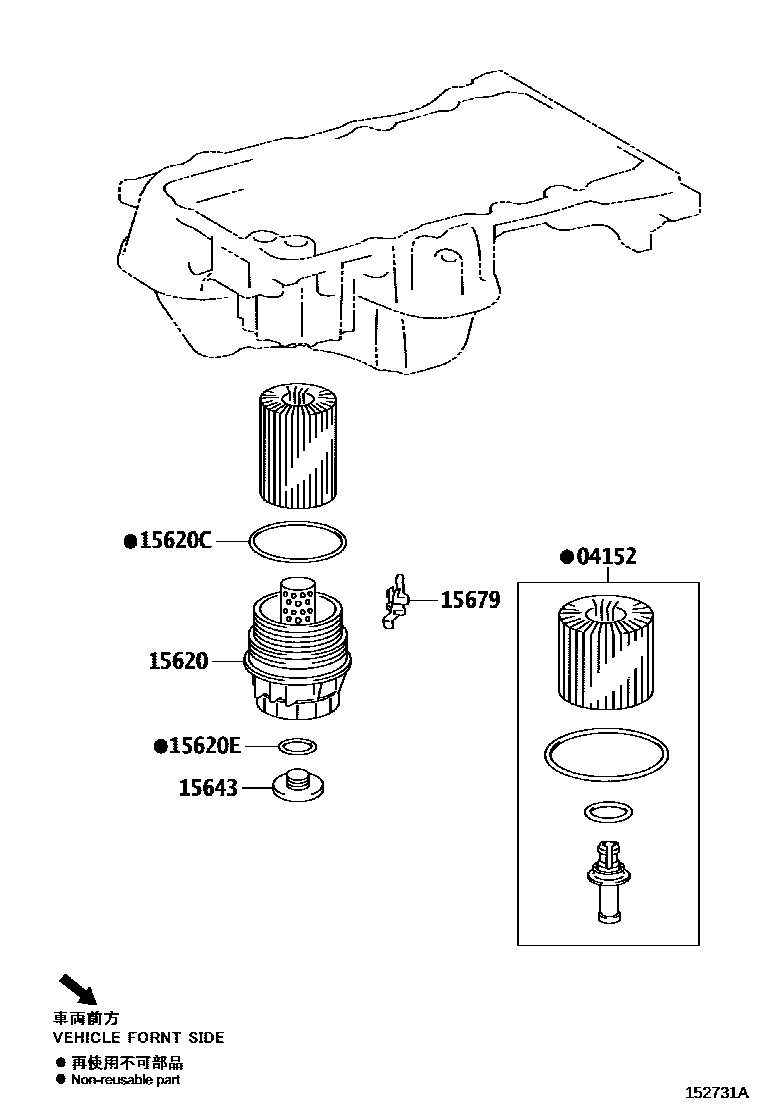 ●15620C

●04152

15679

15620

●15620E

15643

車両前方
VEHICLE FORNT SIDE
● 再使用不可部品
● Non-reusable part

152731A