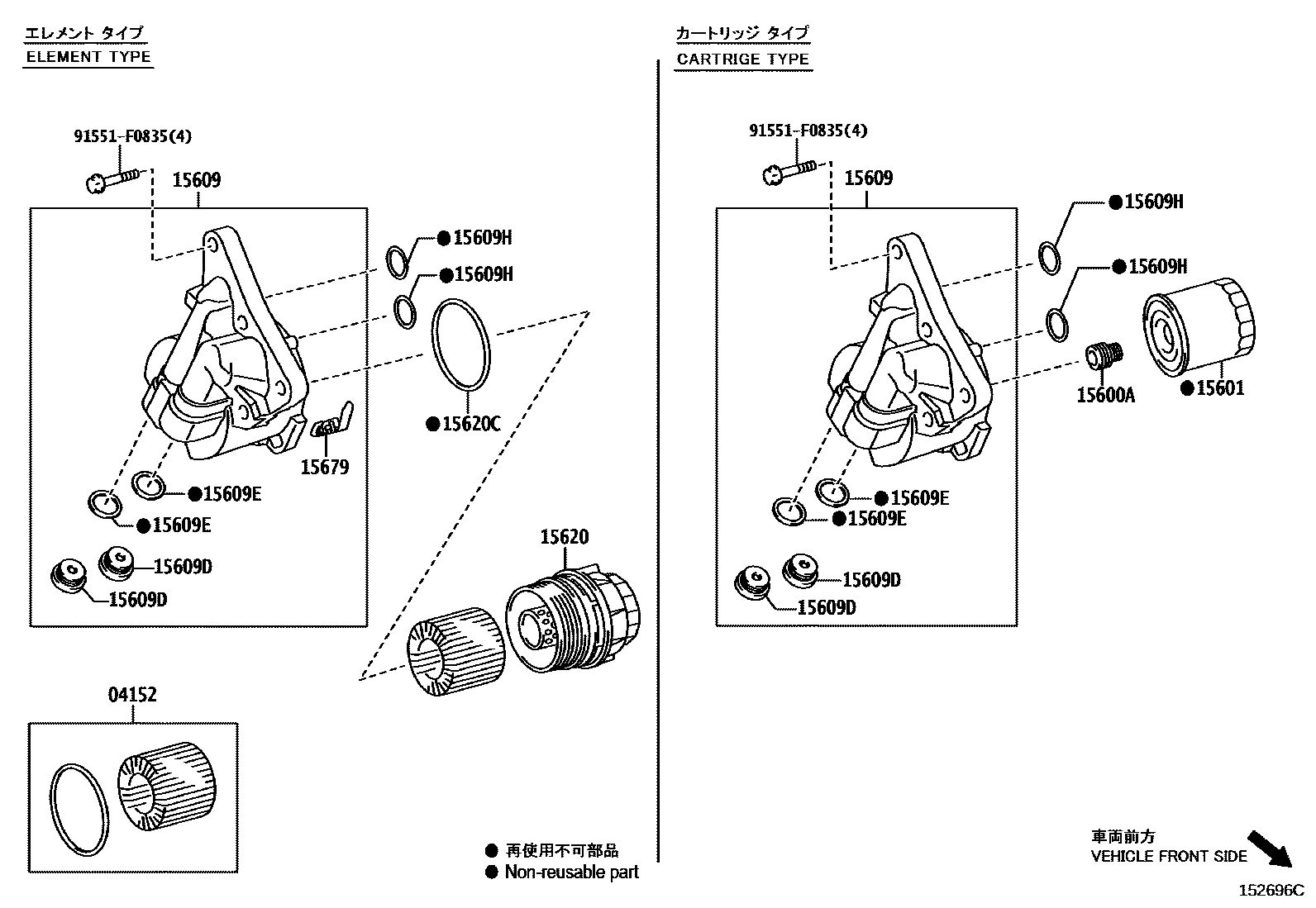 エレメント タイプ
ELEMENT TYPE

91551-F0835(4)
15609
●15609H
●15609H
●15620C
15679
●15609E
●15609E
15609D
15609D
15620
04152

● 再使用不可部品
● Non-reusable part

カートリッジ タイプ
CARTRIGE TYPE

91551-F0835(4)
15609
●15609H
●15609H
15600A
●15601
●15609E
●15609E
15609D
15609D

車両前方
VEHICLE FRONT SIDE

152696C