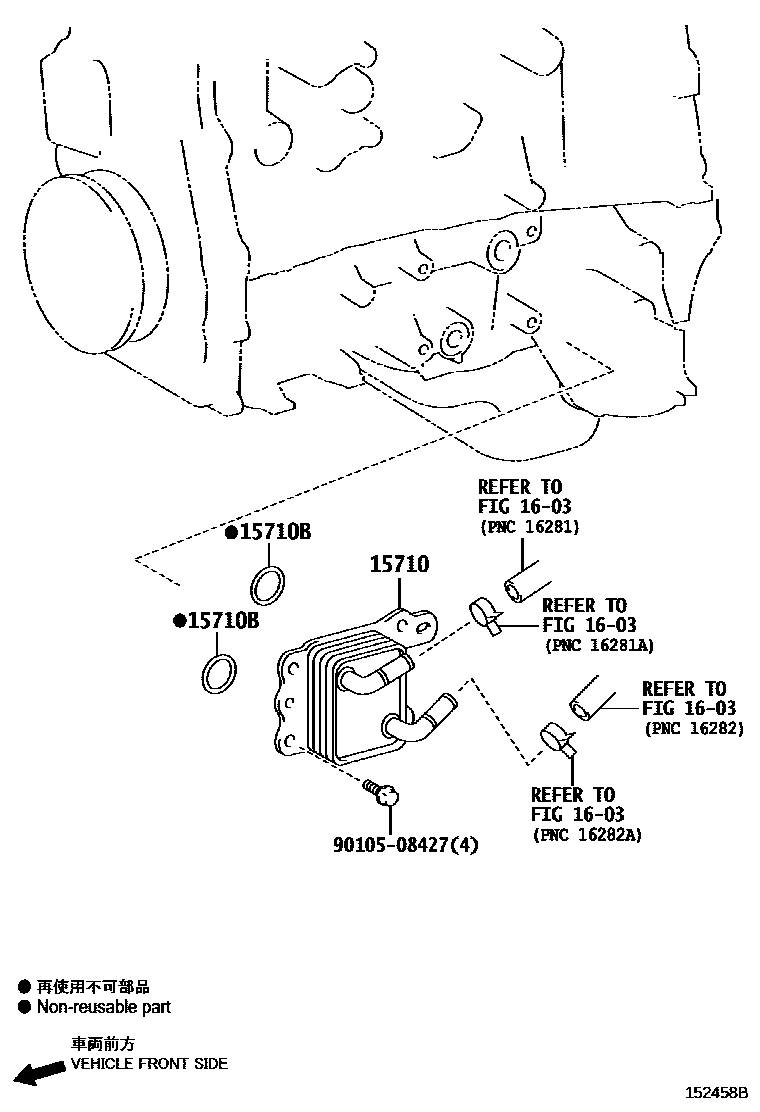 REFER TO
FIG 16-03
(PNC 16281)

●15710B

15710

REFER TO
FIG 16-03
(PNC 16281A)

●15710B

REFER TO
FIG 16-03
(PNC 16282)

REFER TO
FIG 16-03
(PNC 16282A)

90105-08427(4)

● 再使用不可部品
● Non-reusable part

車両前方
VEHICLE FRONT SIDE

152458B