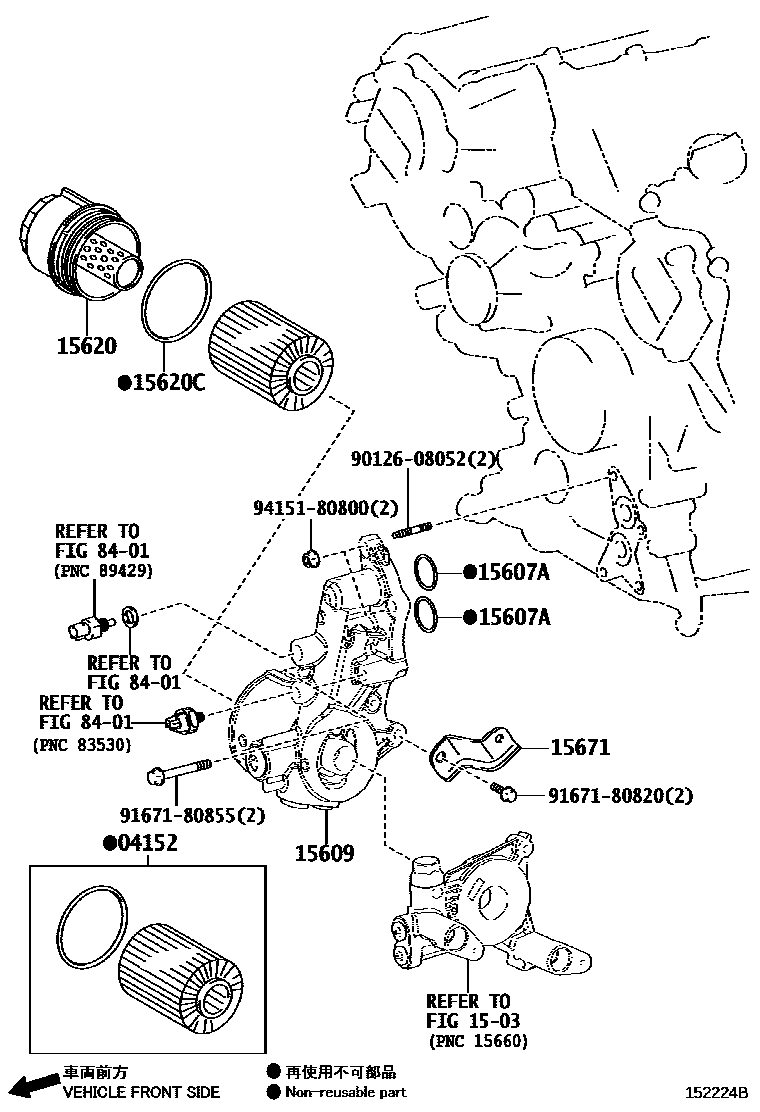 15620

●15620C

90126-08052(2)

94151-80800(2)

REFER TO
FIG 84-01
(PNC 89429)

●15607A

●15607A

REFER TO
FIG 84-01

REFER TO
FIG 84-01
(PNC 83530)

15671

91671-80820(2)

91671-80855(2)

15609

●04152

REFER TO
FIG 15-03
(PNC 15660)

車両前方
VEHICLE FRONT SIDE

● 再使用不可部品
● Non-reusable part

152224B