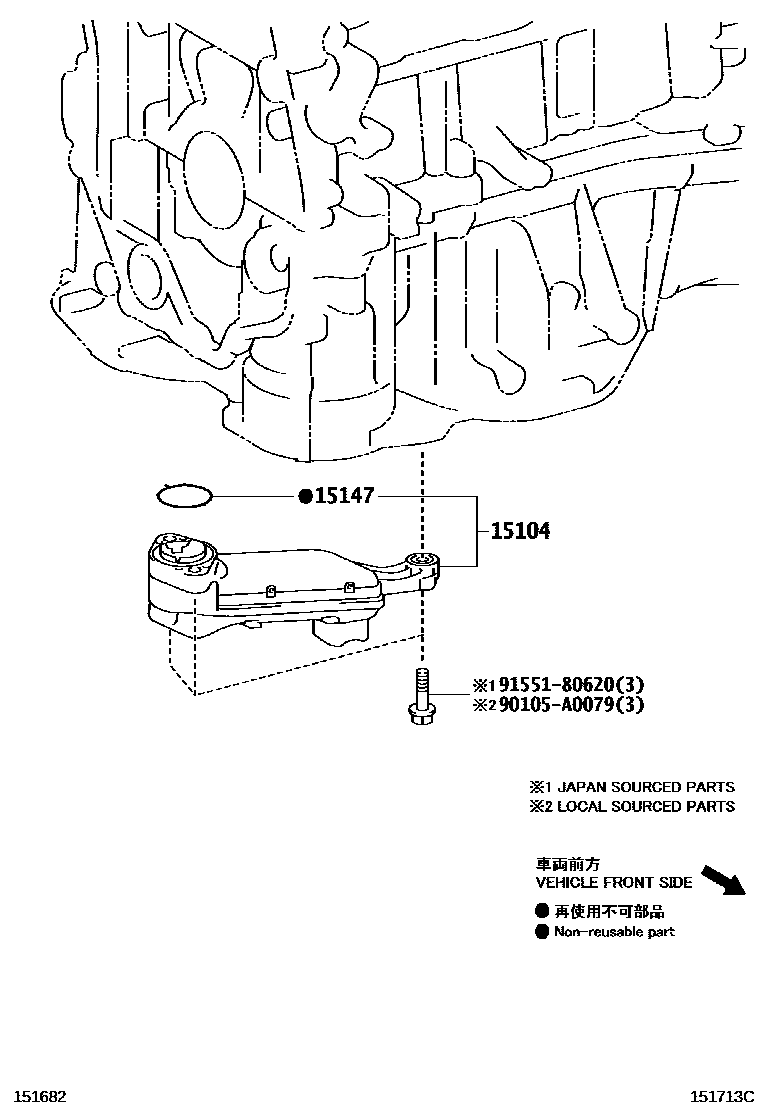 ●15147

15104

※1 91551-80620(3)
※2 90105-A0079(3)

※1 JAPAN SOURCED PARTS
※2 LOCAL SOURCED PARTS

車両前方
VEHICLE FRONT SIDE

● 再使用不可部品
● Non-reusable part

151682

151713C