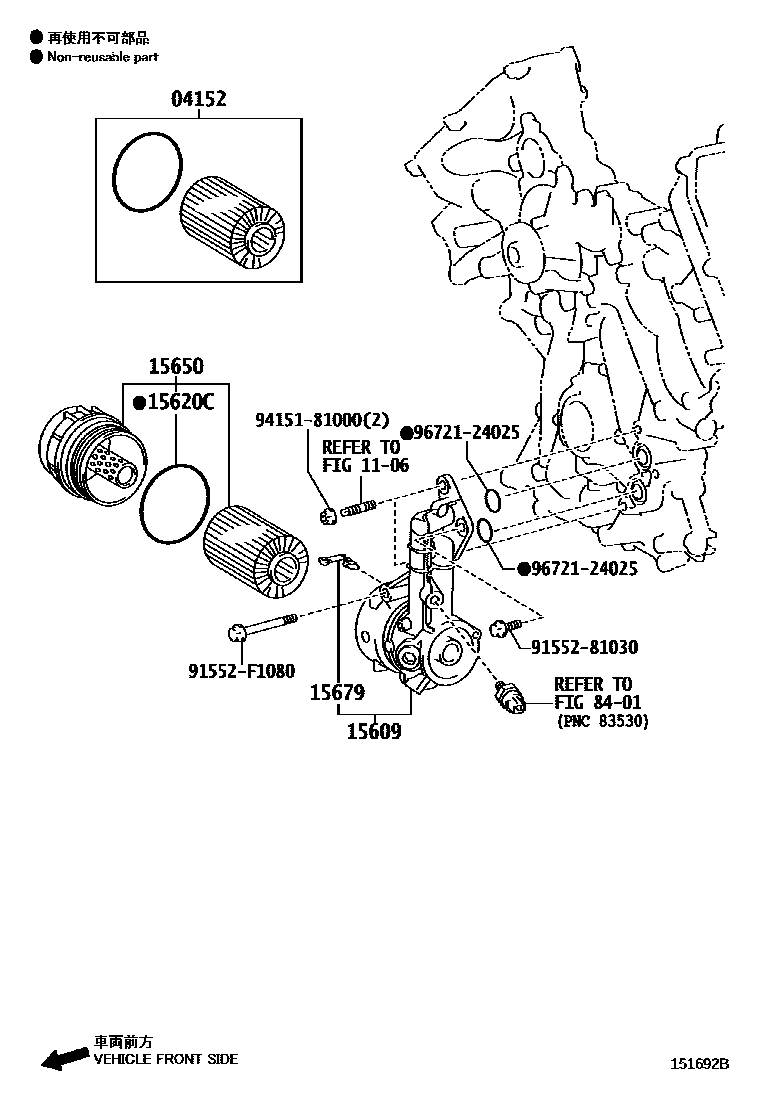 ● 再使用不可部品
● Non-reusable part

04152

15650

●15620C

94151-81000(2)

REFER TO
FIG 11-06

●96721-24025

●96721-24025

91552-81030

91552-F1080

15679

15609

REFER TO
FIG 84-01
(PNC 83530)

車両前方
VEHICLE FRONT SIDE

151692B