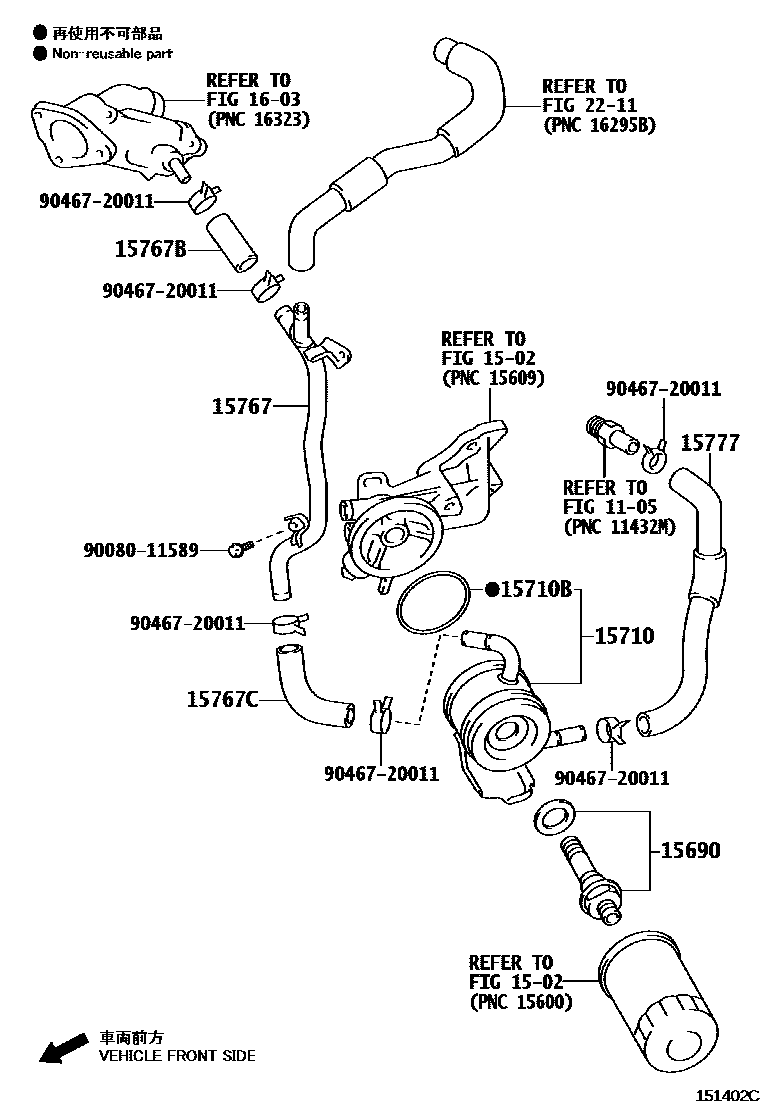 ● 再使用不可部品
● Non-reusable part

REFER TO
FIG 16-03
(PNC 16323)

REFER TO
FIG 22-11
(PNC 16295B)

90467-20011

15767B

90467-20011

REFER TO
FIG 15-02
(PNC 15609)

90467-20011

15767

15777

REFER TO
FIG 11-05
(PNC 11432M)

90080-11589

●15710B

90467-20011

15710

15767C

90467-20011

90467-20011

15690

REFER TO
FIG 15-02
(PNC 15600)

車両前方
VEHICLE FRONT SIDE

151402C