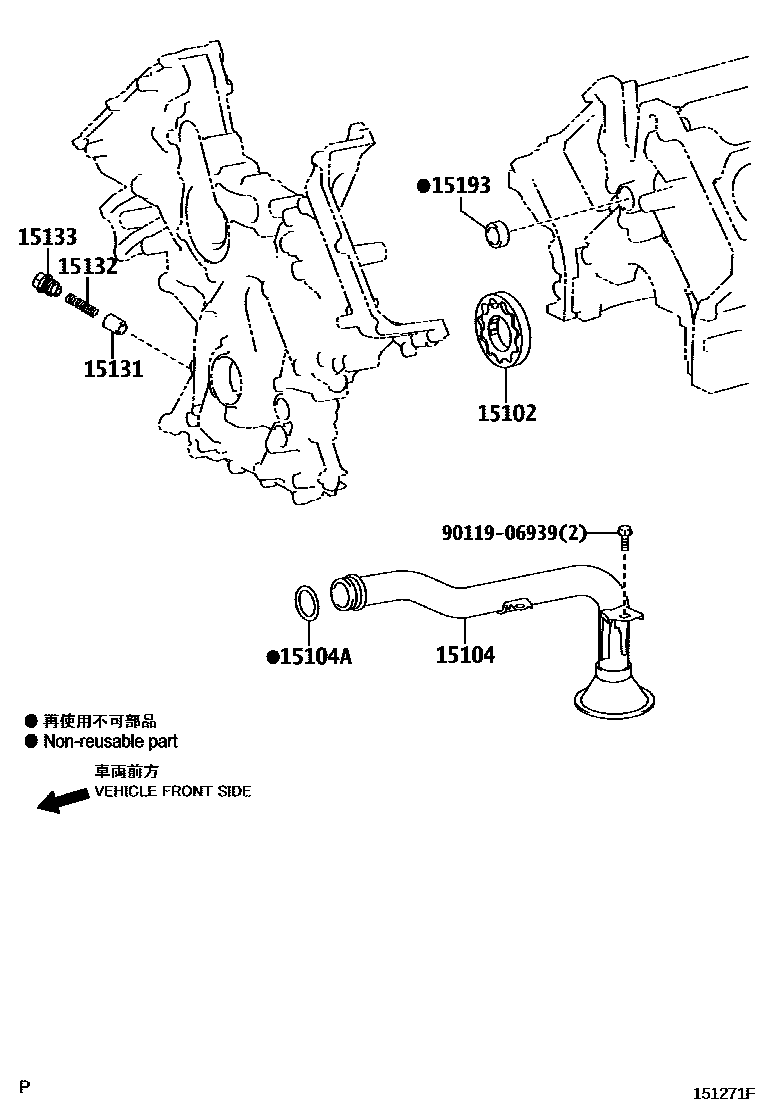 ●15193

15133

15132

15131

15102

90119-06939(2)

●15104A

15104

● 再使用不可部品
● Non-reusable part

車両前方
VEHICLE FRONT SIDE

P

151271F